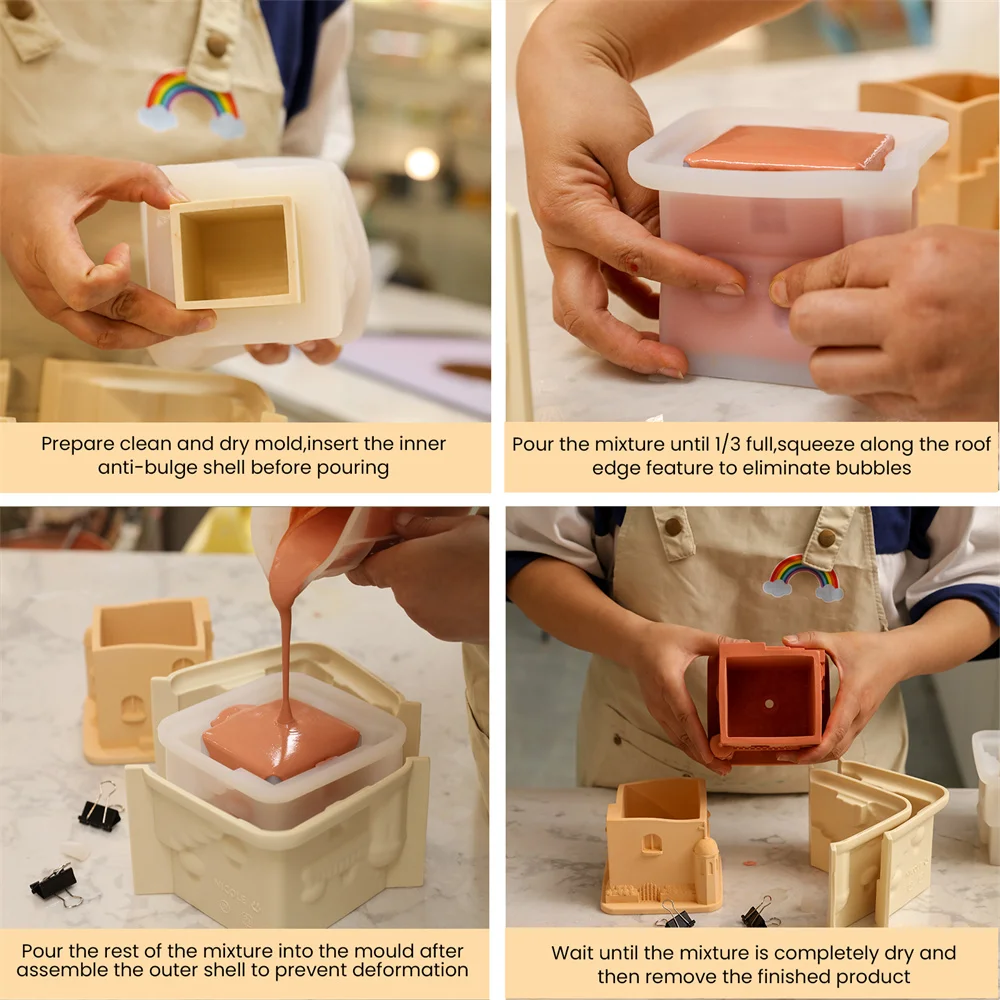 Prepare clean and dry mold,insert the inner anti-bulge shell before pouring

Pour the mixture until 1/3 full,squeeze along the roof edge feature to eliminate bubbles

Pour the rest of the mixture into the mould after assemble the outer shell to prevent deformation

Wait until the mixture is completely dry and then remove the finished product