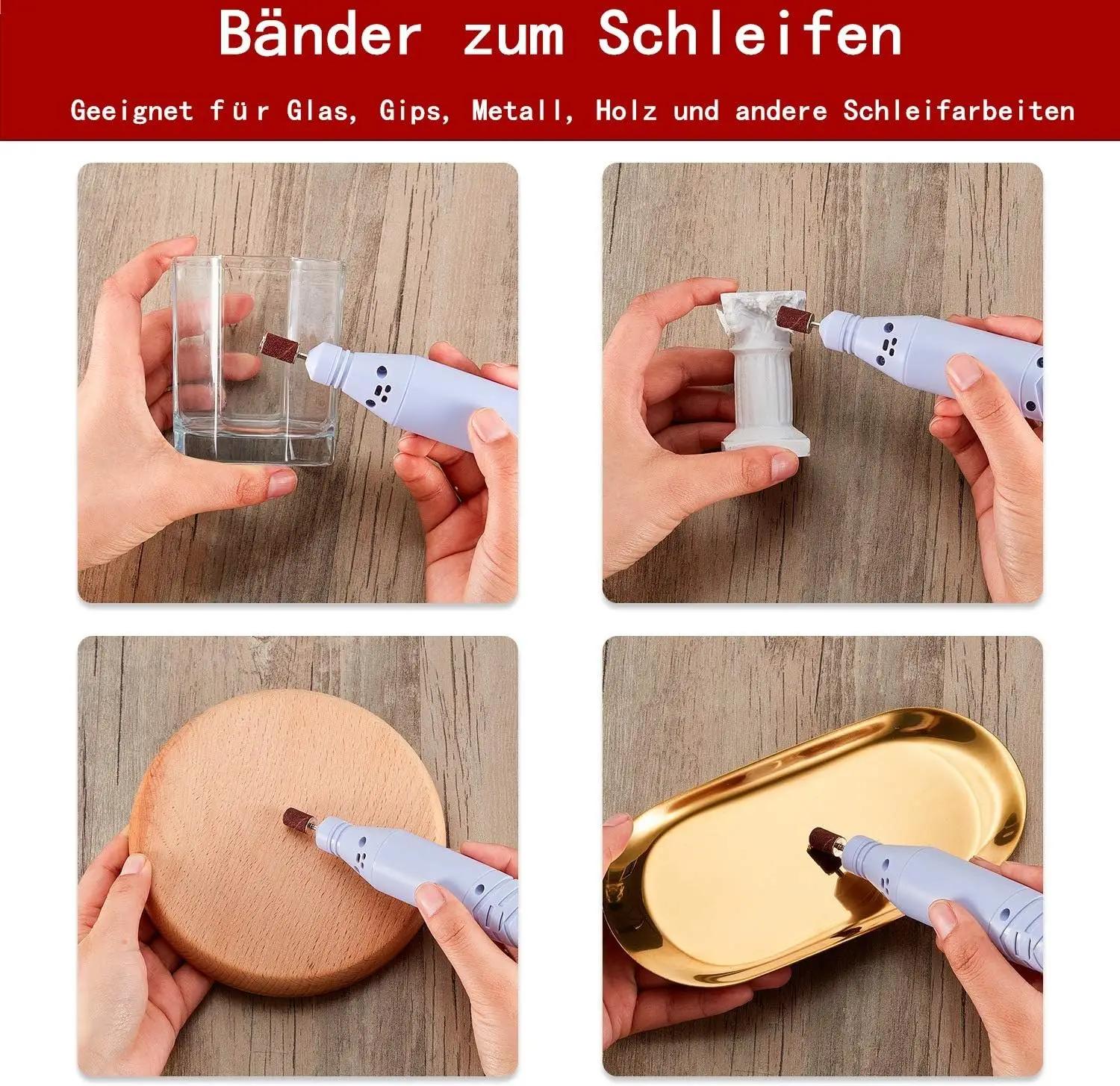 Bänder zum Schleifen

Geeignet für Glas, Gips, Metall, Holz und andere Schleifarbeiten