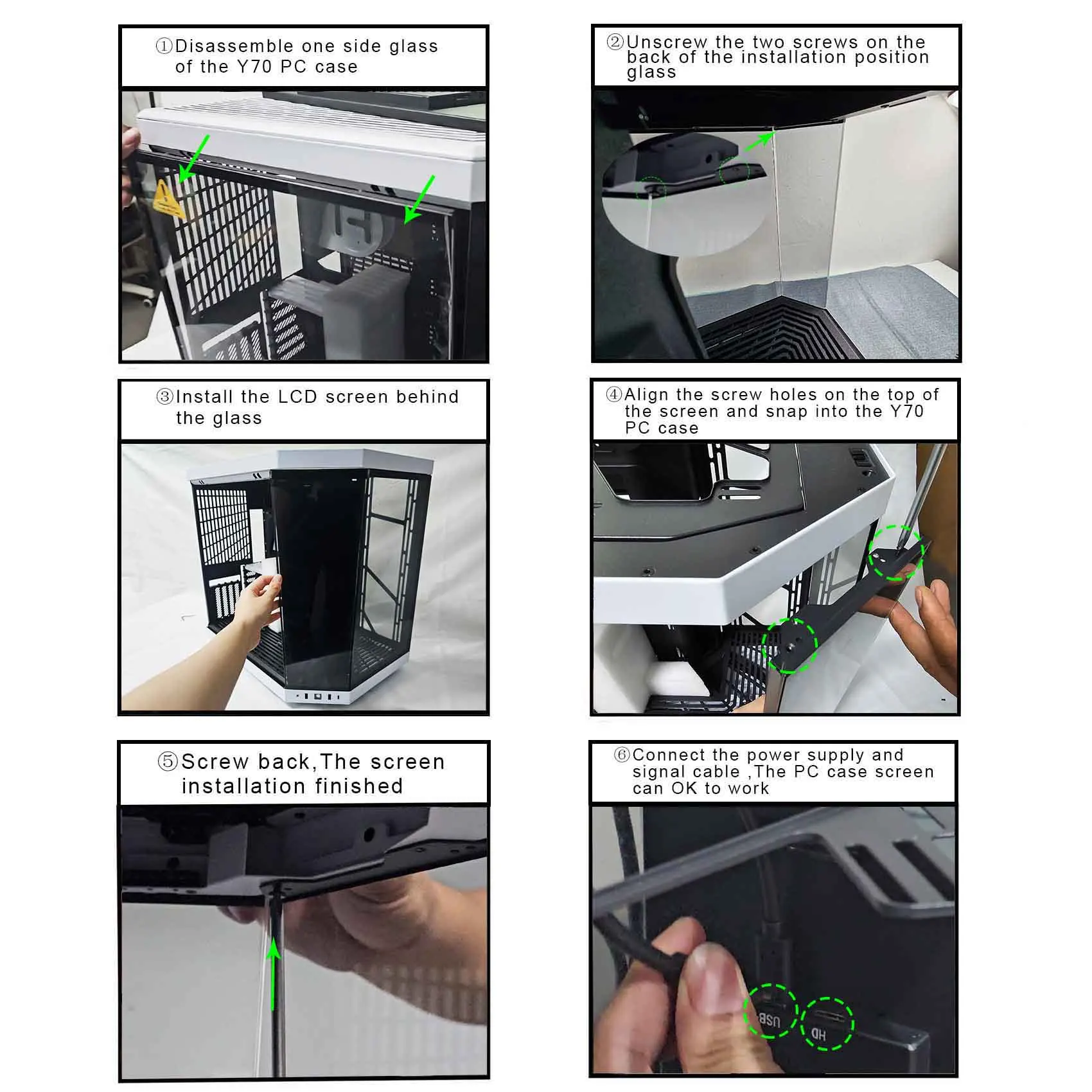 ①Disassemble one side glass of the Y70 PC case

②Unscrew the two screws on the back of the installation position glass

③Install the LCD screen behind the glass

④Align the screw holes on the top of the screen and snap into the Y70 PC case

⑤Screw back,The screen installation finished

⑥Connect the power supply and signal cable ,The PC case screen can OK to work

USB

HD