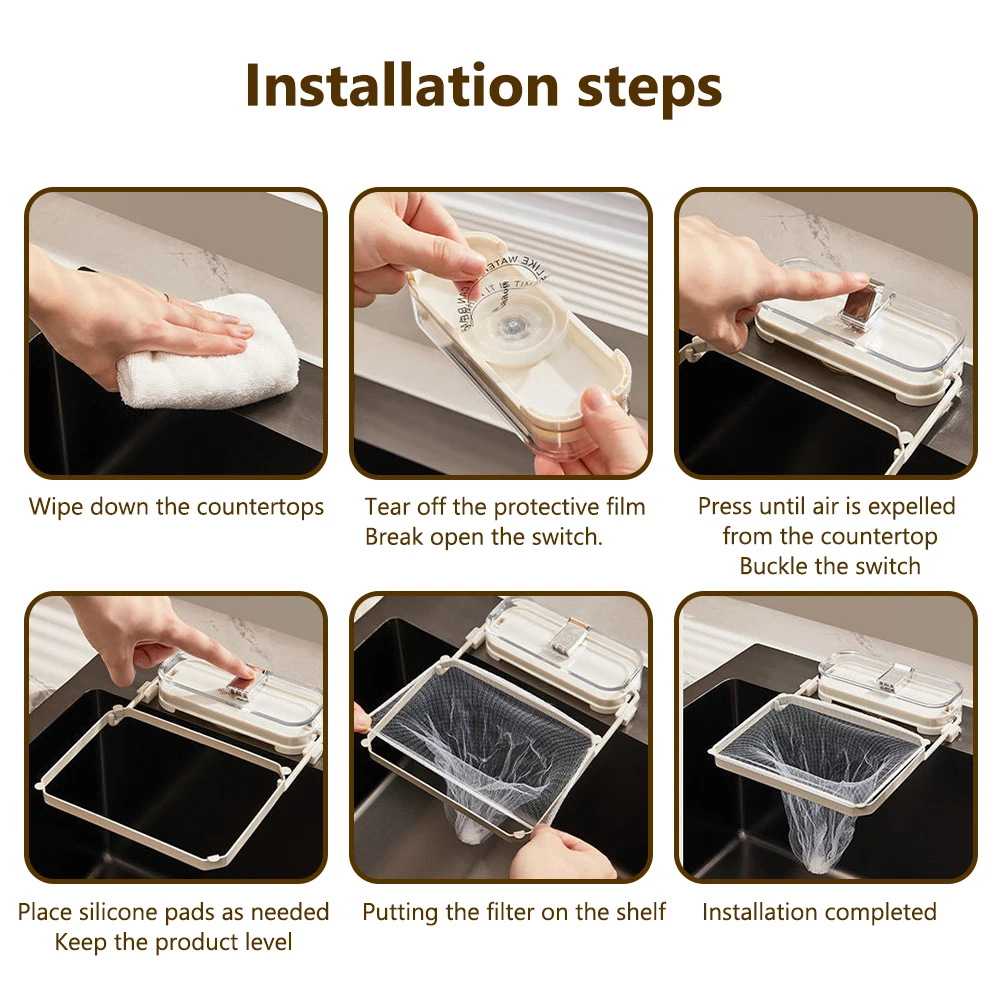 Installation steps

Wipe down the countertops

Tear off the protective film
Break open the switch.

Press until air is expelled from the countertop
Buckle the switch

Place silicone pads as needed
Keep the product level

Putting the filter on the shelf

Installation completed