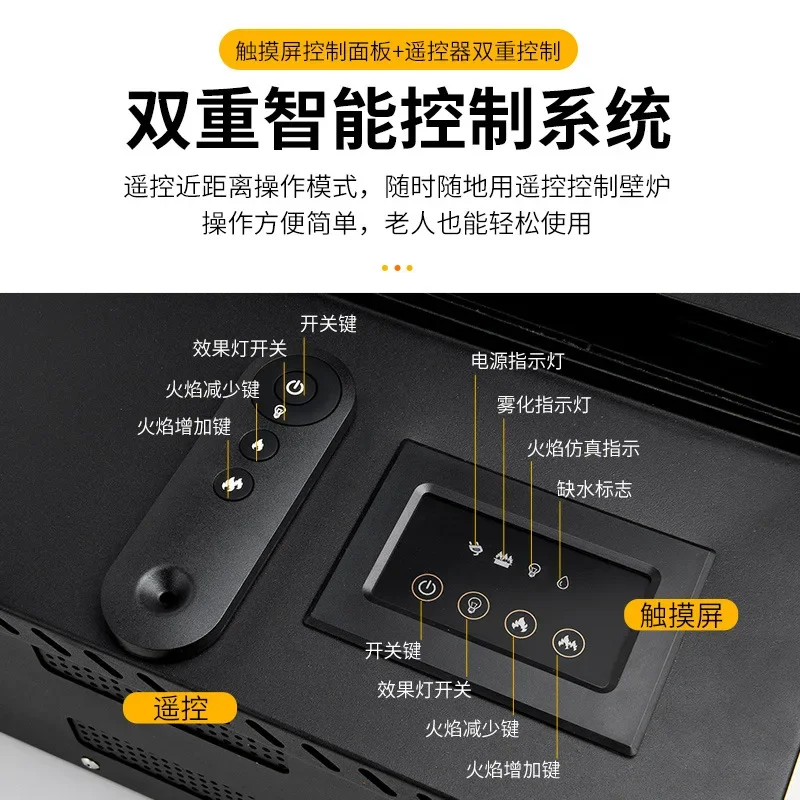 触摸屏控制面板+遥控器双重控制

双重智能控制系统

遥控近距离操作模式，随时随地用遥控控制壁炉
操作方便简单，老人也能轻松使用

开关键
效果灯开关
火焰减少键
火焰增加键

电源指示灯
雾化指示灯
火焰仿真指示
缺水标志

触摸屏

开关键
效果灯开关
火焰减少键
火焰增加键

遥控