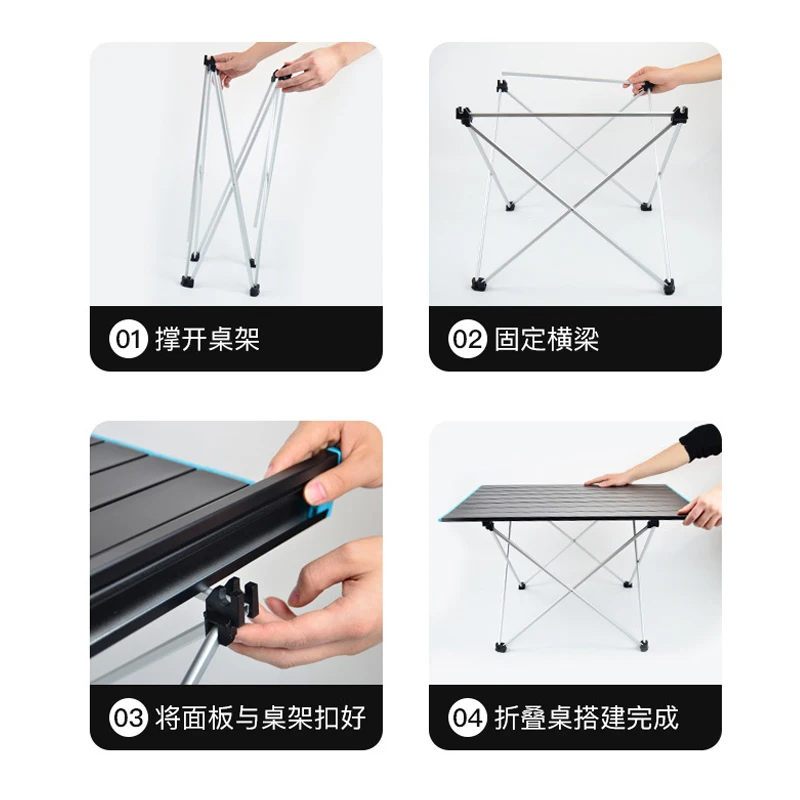 01 撑开桌架

02 固定横梁

03 将面板与桌架扣好

04 折叠桌搭建完成