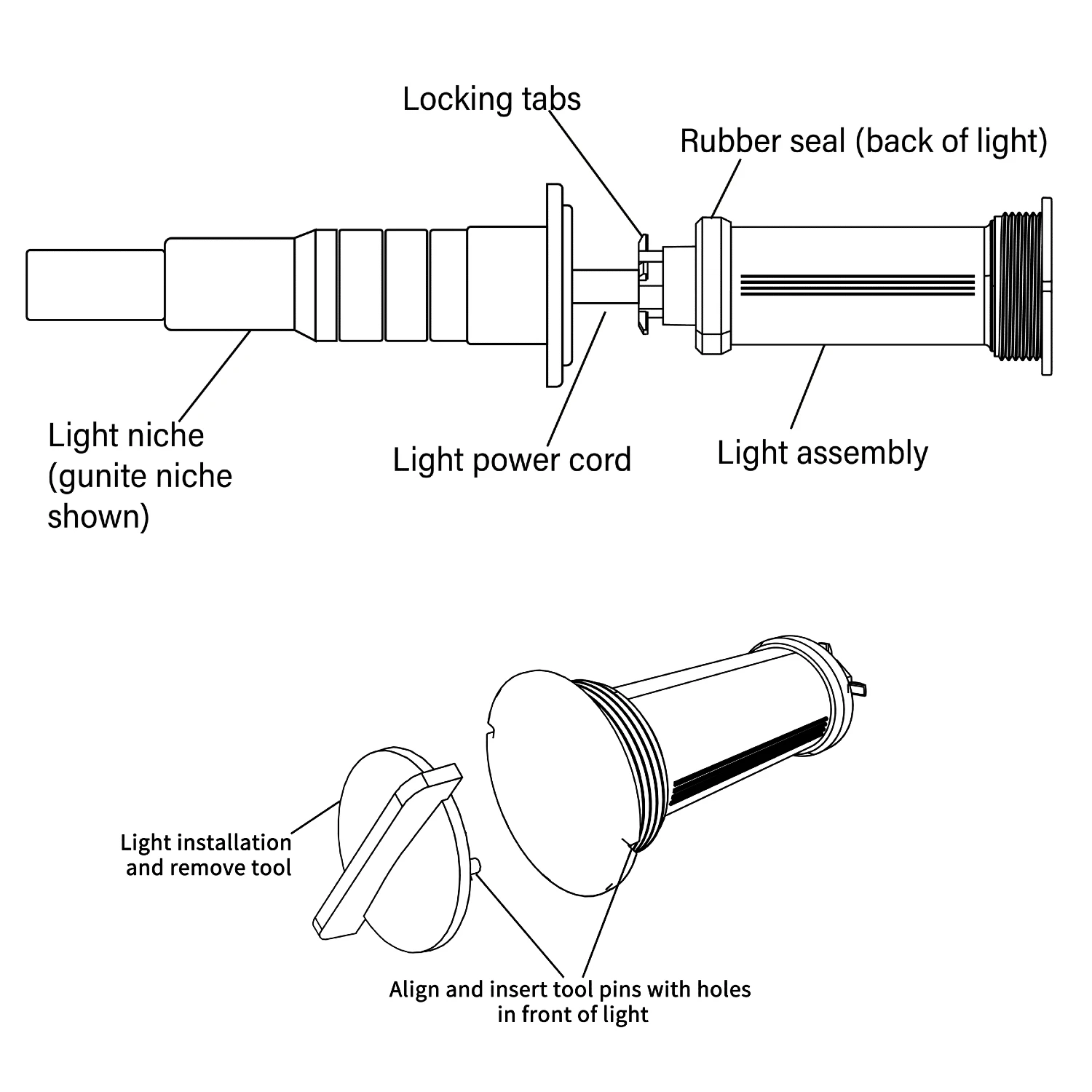 Locking tabs

Rubber seal (back of light)

Light niche (gunite niche shown)

Light power cord

Light assembly

Light installation and remove tool

Align and insert tool pins with holes in front of light