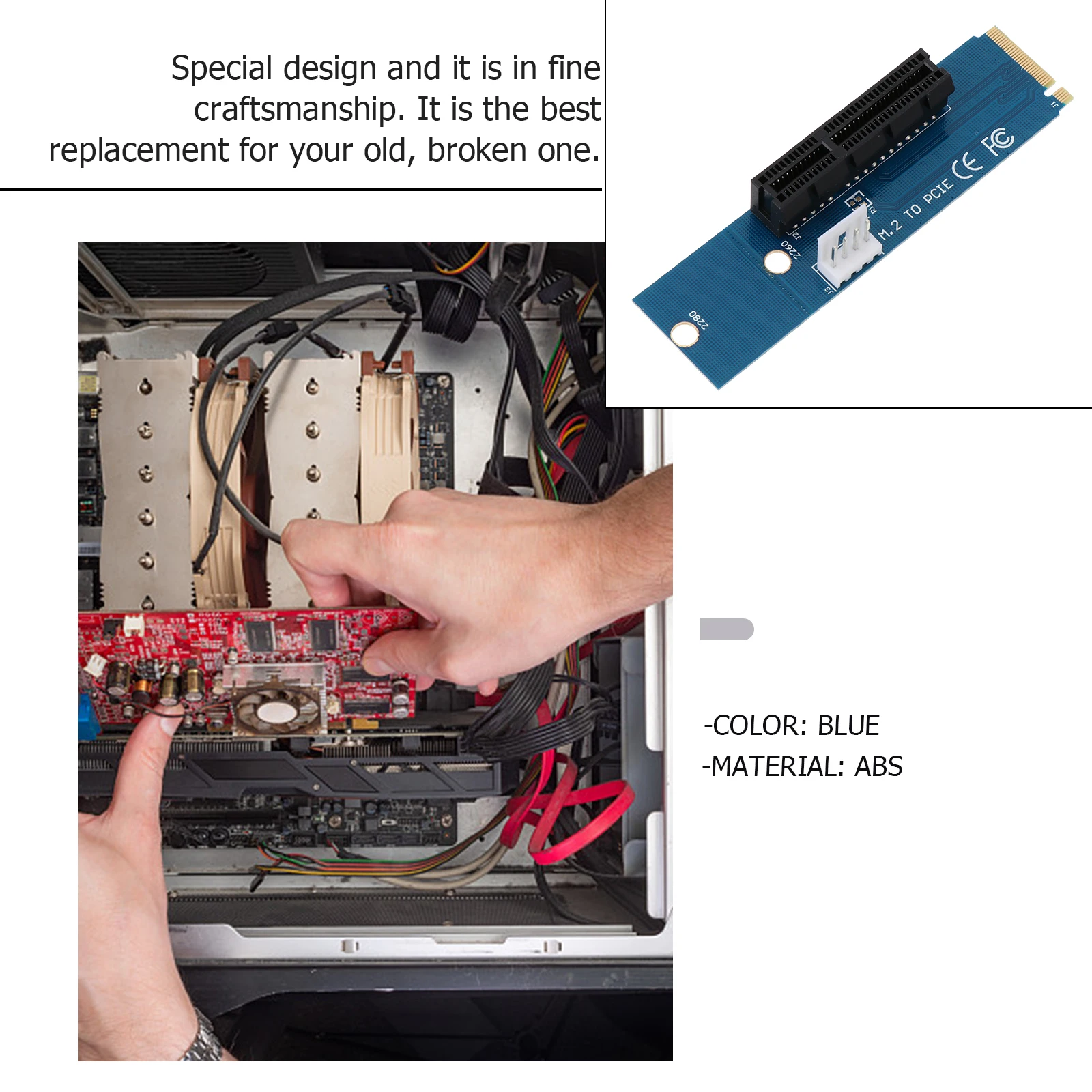 Special design and it is in fine craftsmanship. It is the best replacement for your old, broken one.

M.2 TO PCIE CE FC

2260

2280

-COLOR: BLUE

-MATERIAL: ABS