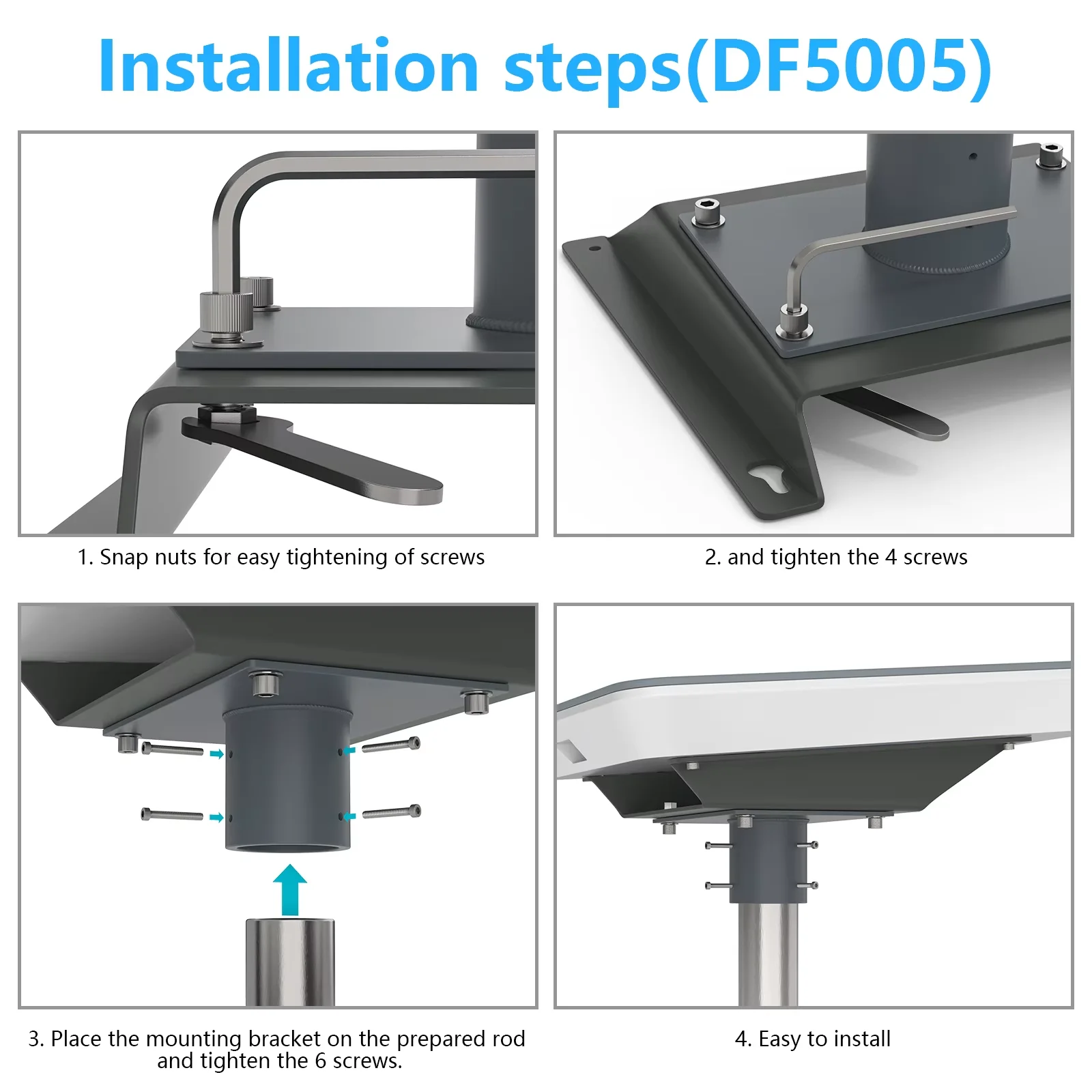 Installation steps(DF5005)

1. Snap nuts for easy tightening of screws

2. and tighten the 4 screws

3. Place the mounting bracket on the prepared rod and tighten the 6 screws.

4. Easy to install