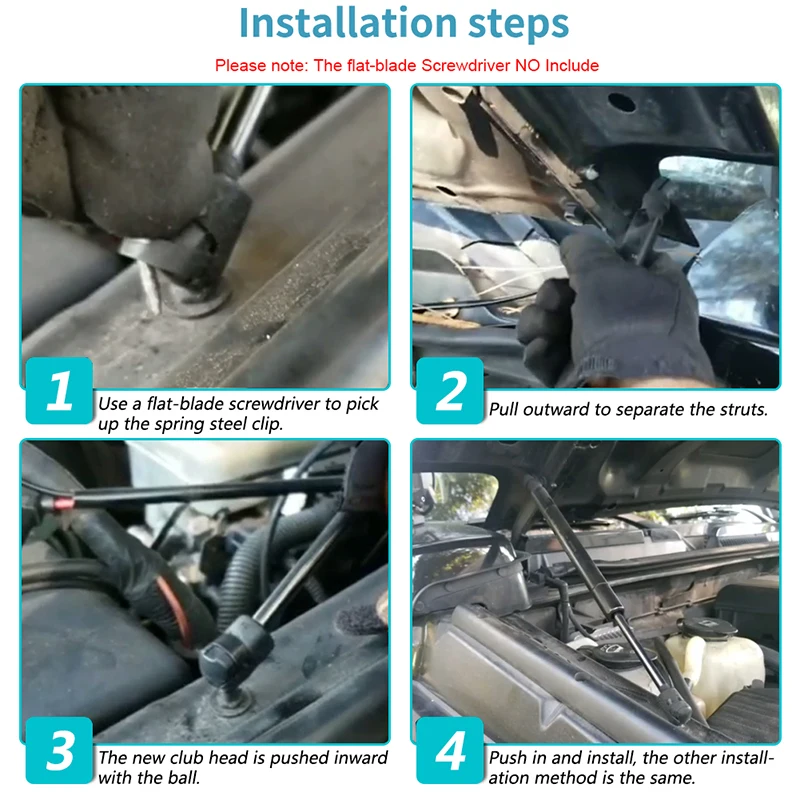 Installation steps

Please note: The flat-blade Screwdriver NO Include

1
Use a flat-blade screwdriver to pick up the spring steel clip.

2
Pull outward to separate the struts.

3
The new club head is pushed inward with the ball.

4
Push in and install, the other installation method is the same.