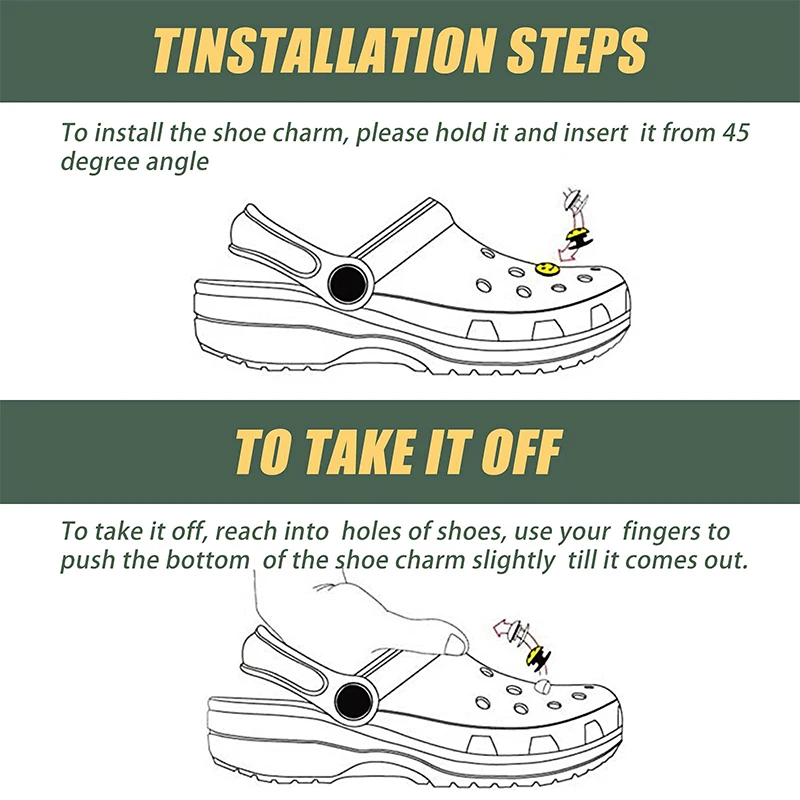 TINSTALLATION STEPS

To install the shoe charm, please hold it and insert it from 45 degree angle

TO TAKE IT OFF

To take it off, reach into holes of shoes, use your fingers to push the bottom of the shoe charm slightly till it comes out.