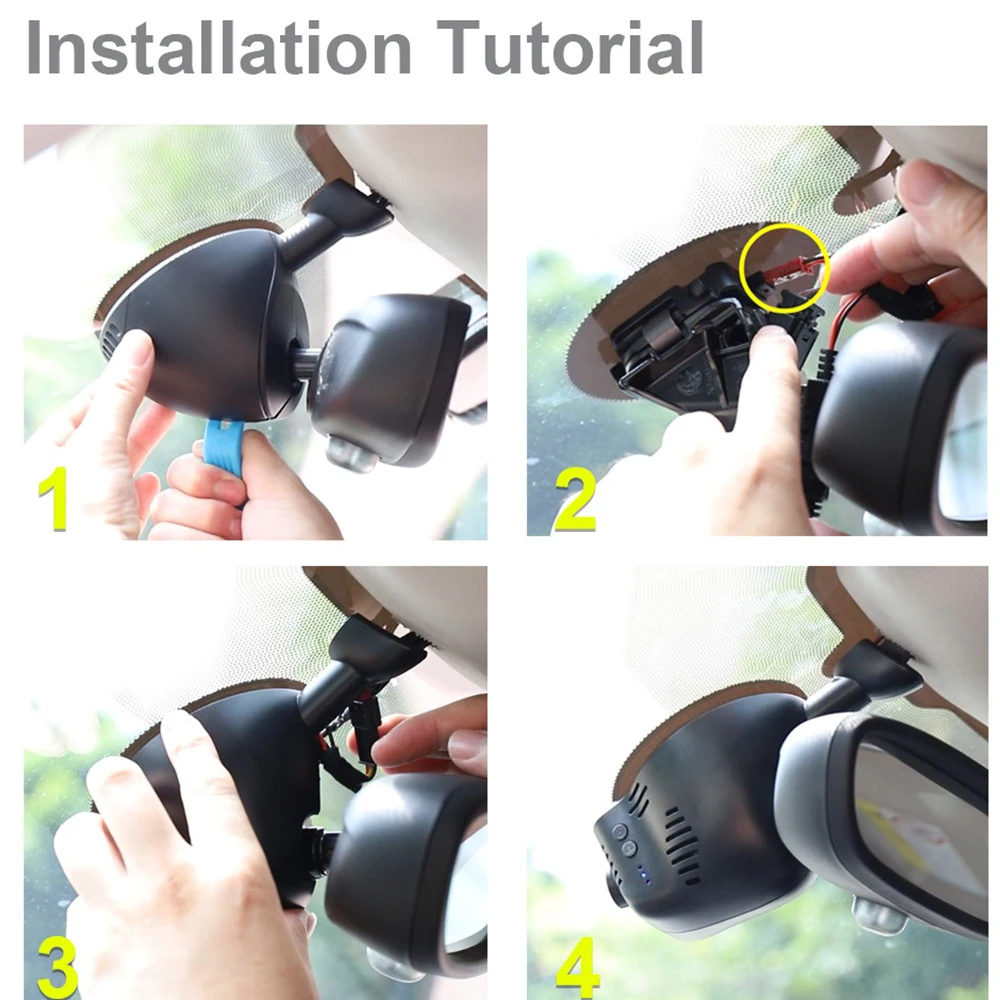 Installation Tutorial

1

2

3

4