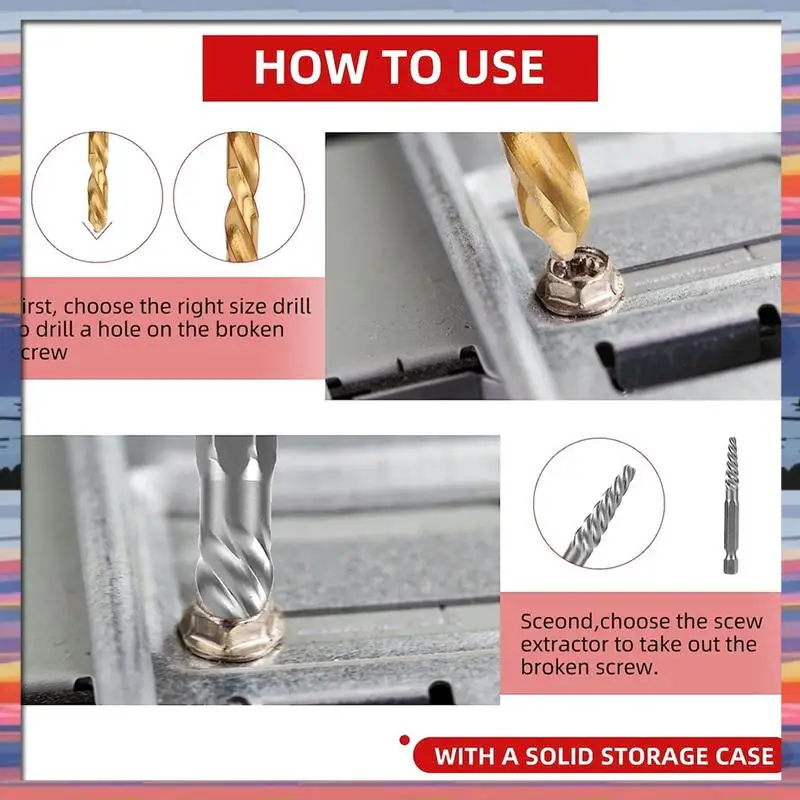 HOW TO USE

irst, choose the right size drill o drill a hole on the broken crew

Sceond,choose the scew extractor to take out the broken screw.

WITH A SOLID STORAGE CASE