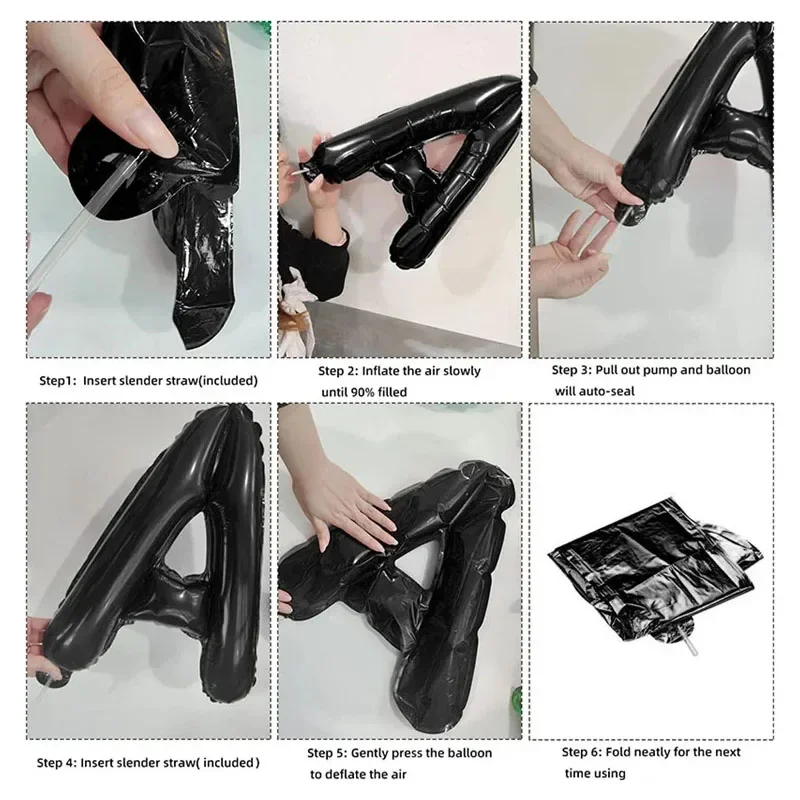 Step1: Insert slender straw(included)

Step 2: Inflate the air slowly until 90% filled

Step 3: Pull out pump and balloon will auto-seal

Step 4: Insert slender straw( included)

Step 5: Gently press the balloon to deflate the air

Step 6: Fold neatly for the next time using