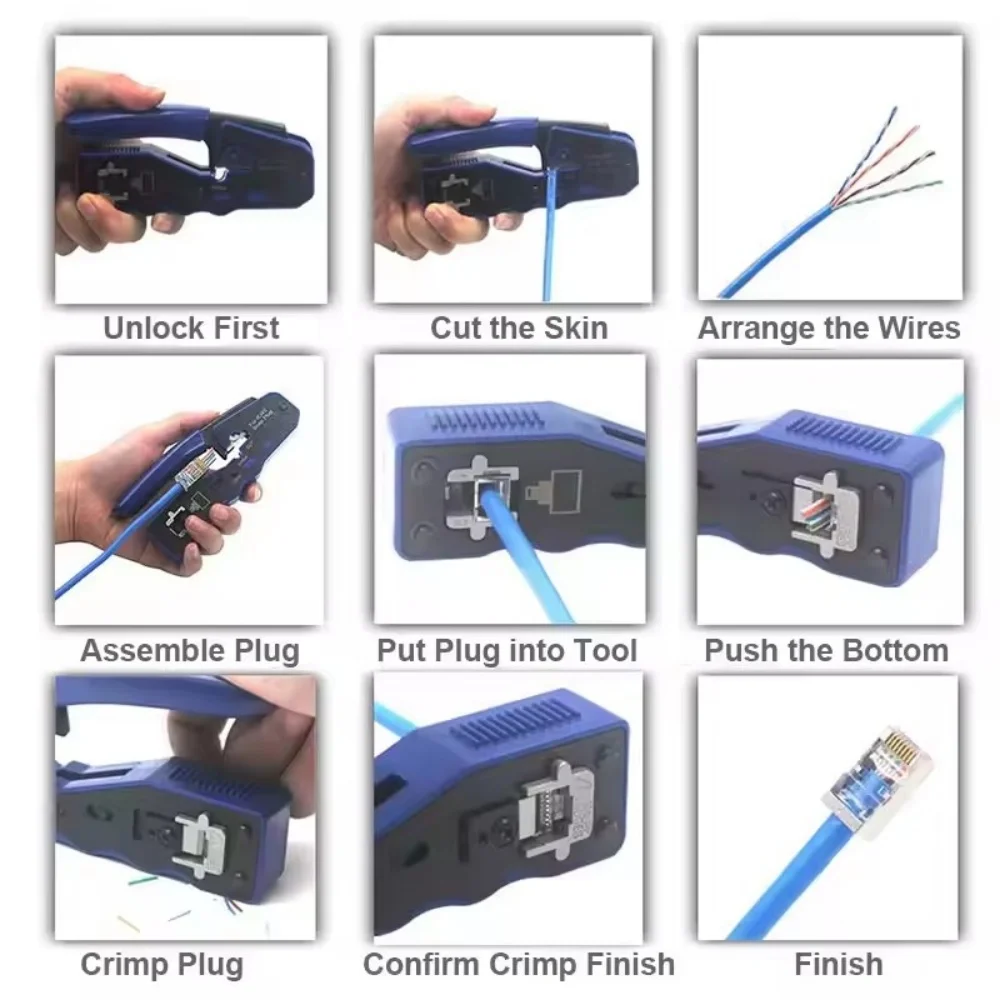 Unlock First

Cut the Skin

Arrange the Wires

Assemble Plug

Put Plug into Tool

Push the Bottom

Crimp Plug

Confirm Crimp Finish

Finish