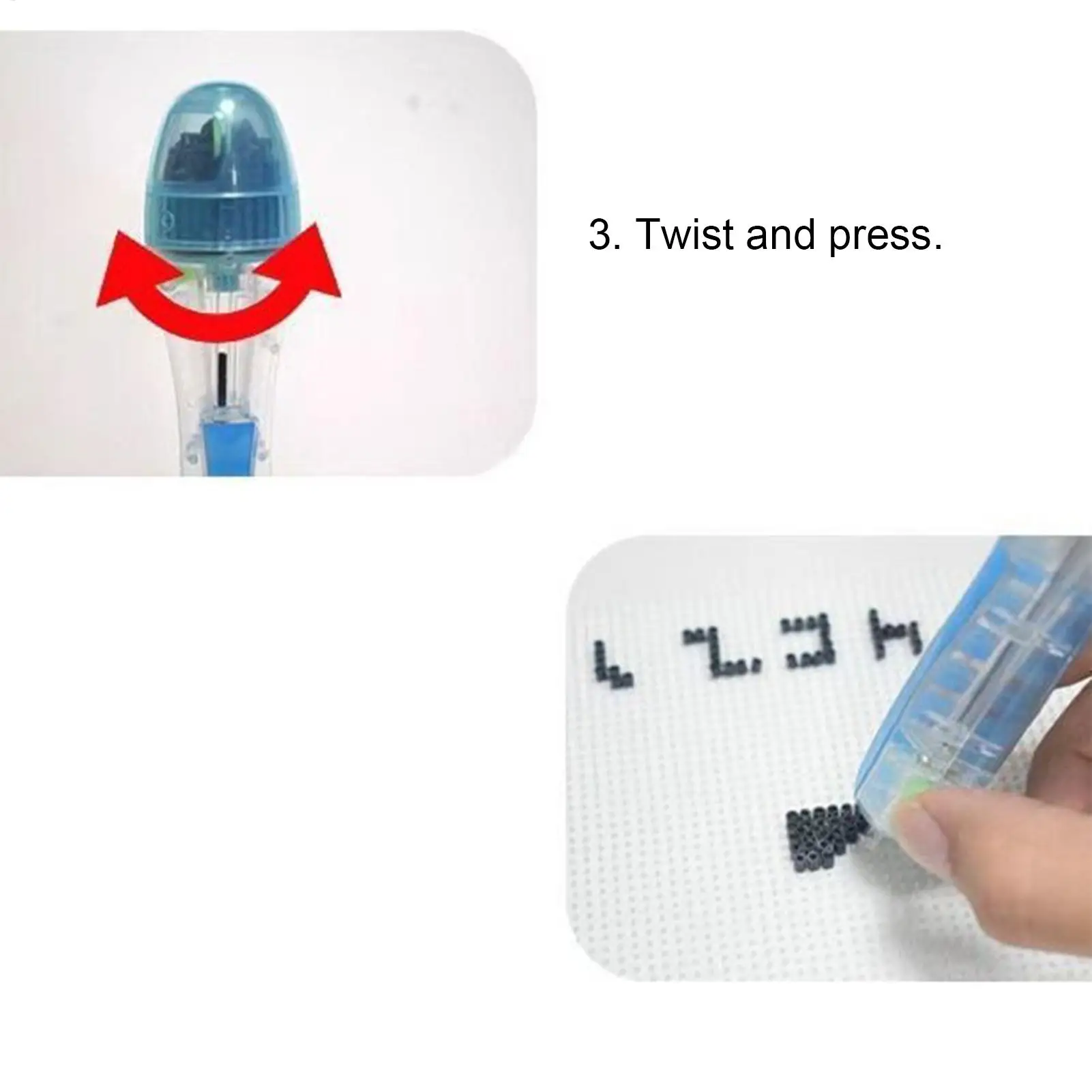 3. Twist and press.