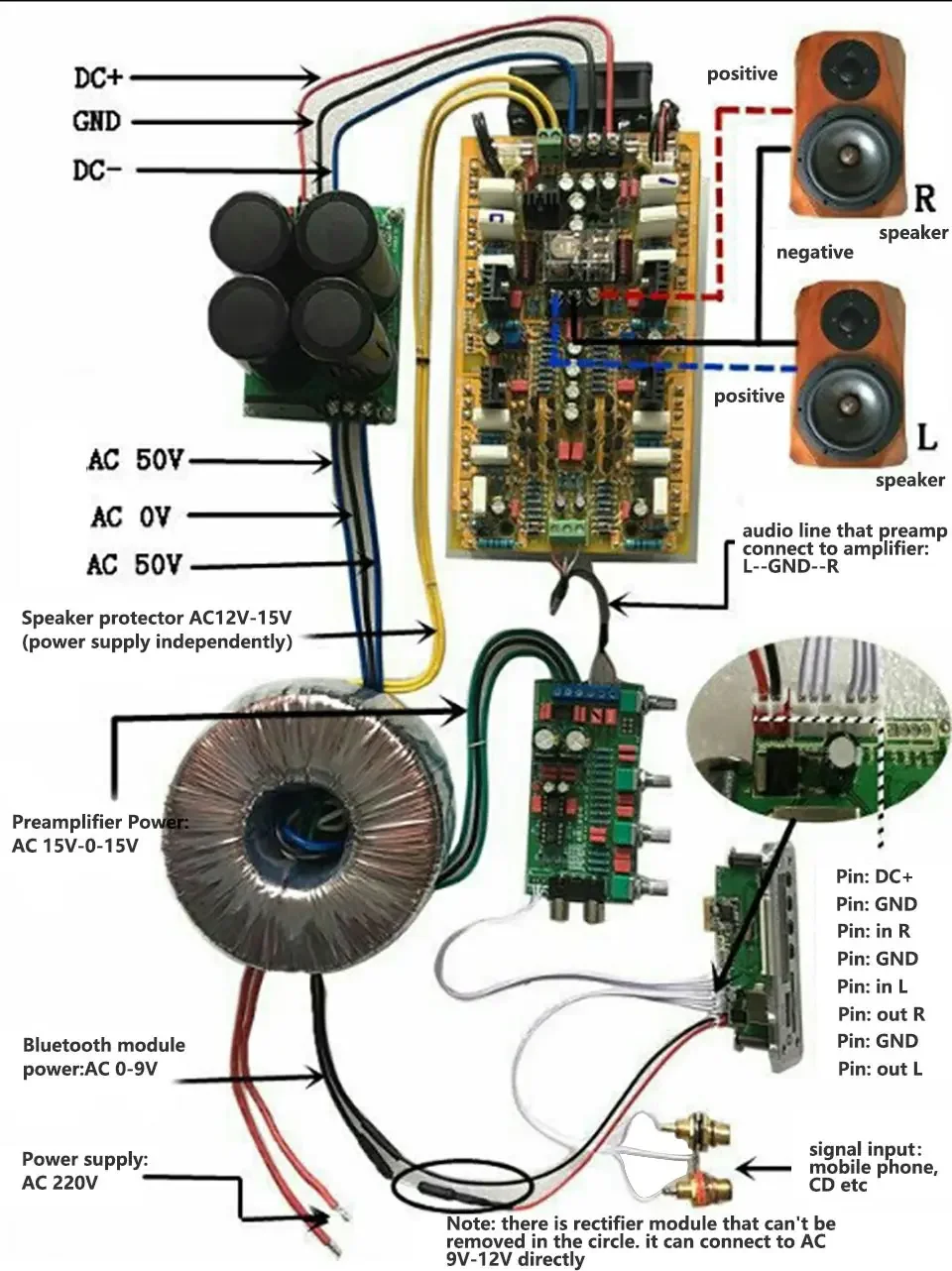 DC+
GND
DC-

positive
R
speaker
negative
positive
L
speaker

AC 50V
AC 0V
AC 50V

audio line that preamp connect to amplifier: L--GND--R

Speaker protector AC12V-15V
(power supply independently)

Preamplifier Power:
AC 15V-0-15V

Pin: DC+
Pin: GND
Pin: in R
Pin: GND
Pin: in L
Pin: out R
Pin: GND
Pin: out L

Bluetooth module power:AC 0-9V

Power supply:
AC 220V

signal input: mobile phone, CD etc

Note: there is rectifier module that can't be removed in the circle. it can connect to AC 9V-12V directly