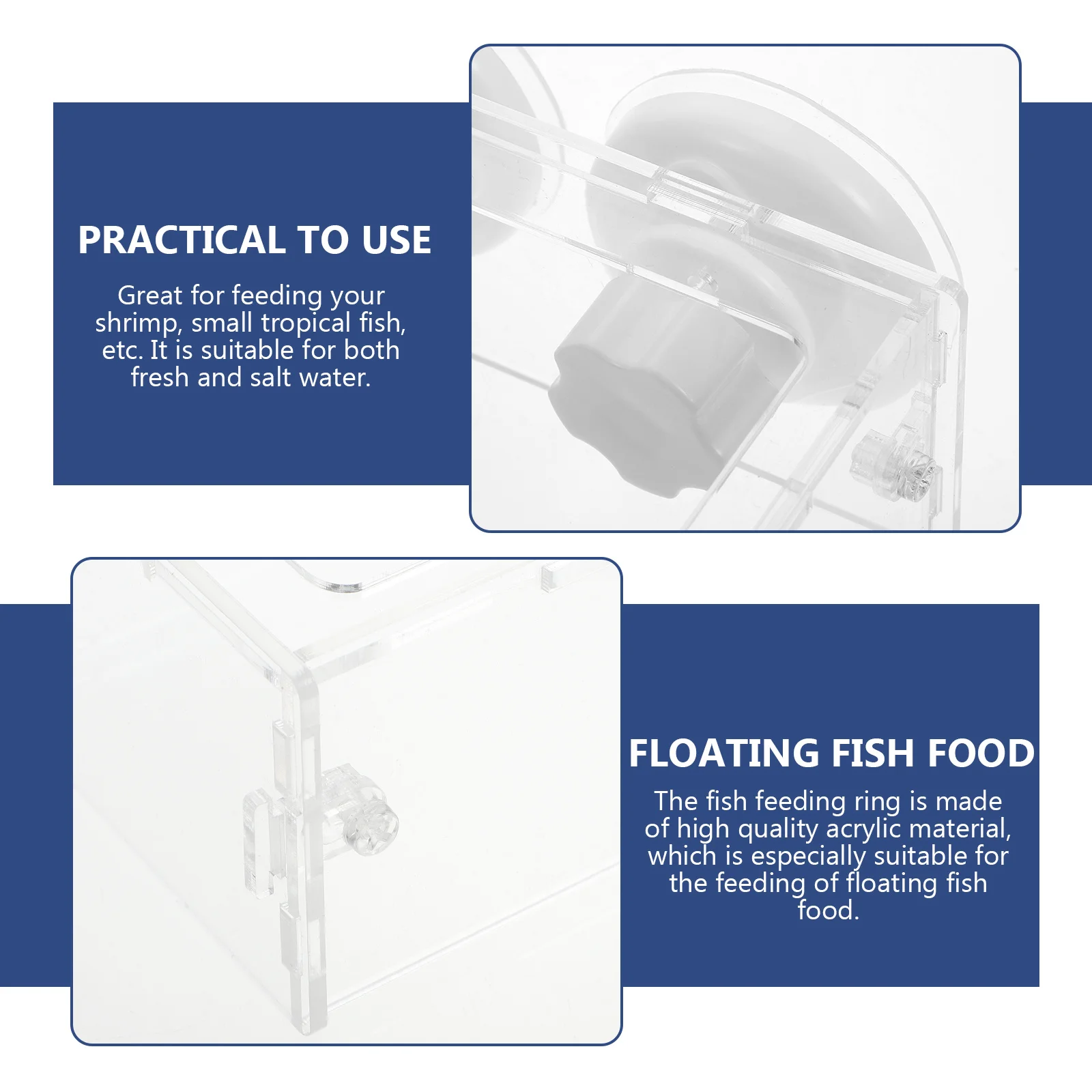 PRACTICAL TO USE

Great for feeding your shrimp, small tropical fish, etc. It is suitable for both fresh and salt water.

FLOATING FISH FOOD

The fish feeding ring is made of high quality acrylic material, which is especially suitable for the feeding of floating fish food.