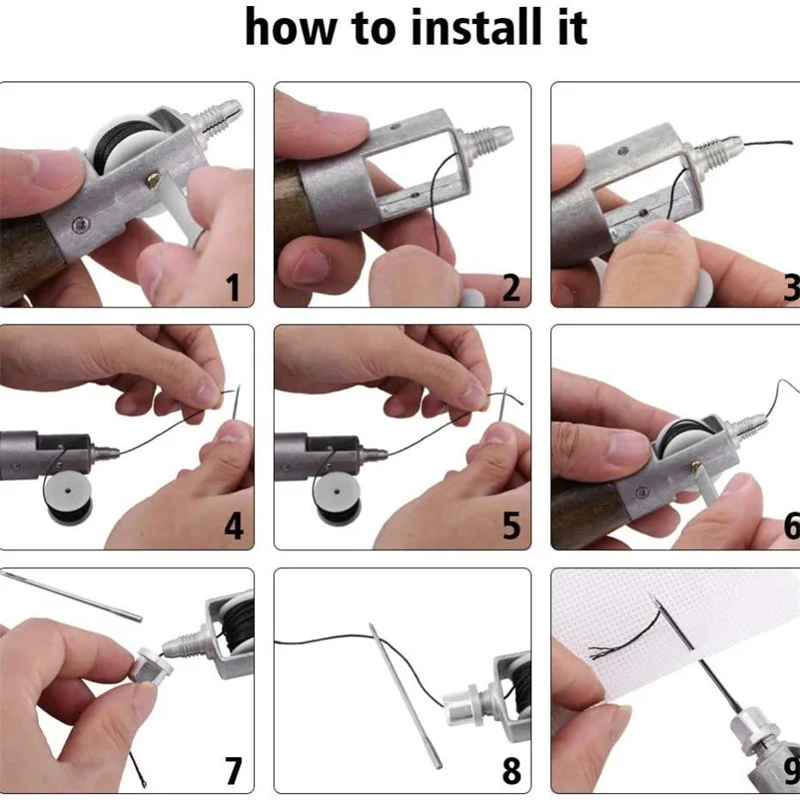 how to install it

1

2

3

4

5

6

7

8

9