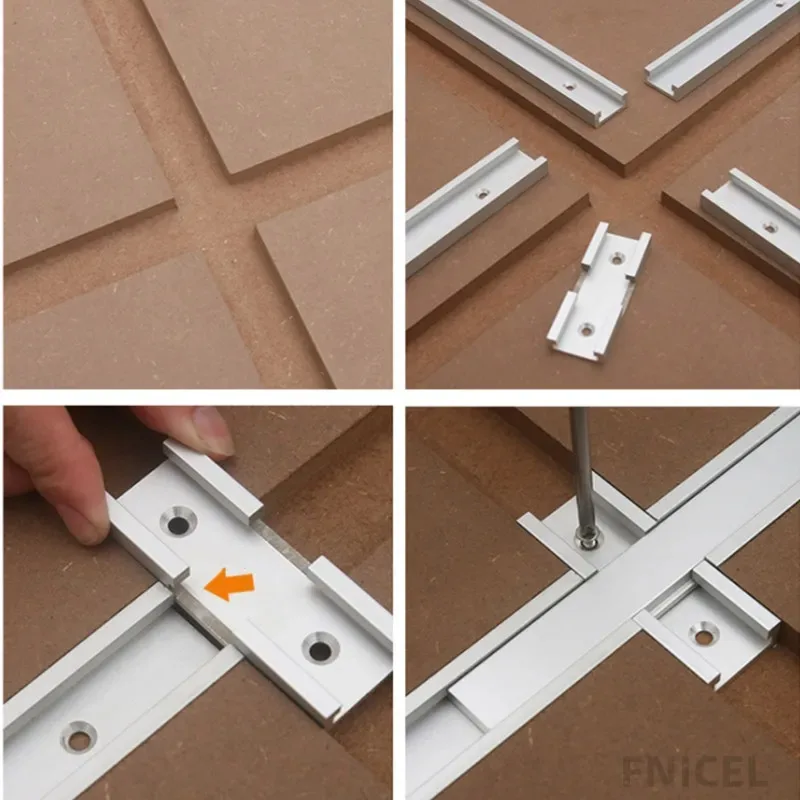 FNiCEL