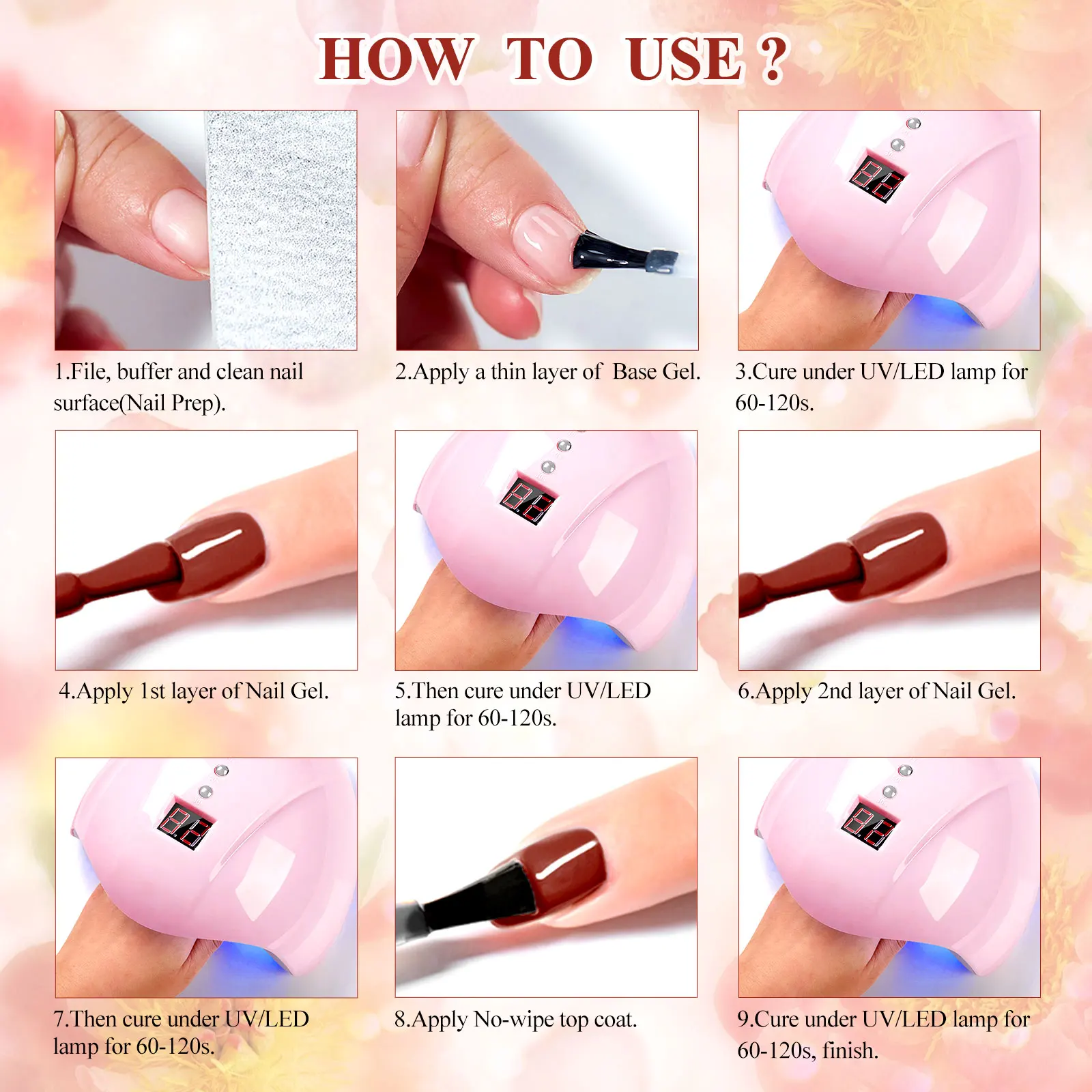 HOW TO USE ?

1.File, buffer and clean nail surface(Nail Prep).

2.Apply a thin layer of Base Gel.

3.Cure under UV/LED lamp for 60-120s.

4.Apply 1st layer of Nail Gel.

5.Then cure under UV/LED lamp for 60-120s.

6.Apply 2nd layer of Nail Gel.

7.Then cure under UV/LED lamp for 60-120s.

8.Apply No-wipe top coat.

9.Cure under UV/LED lamp for 60-120s, finish.