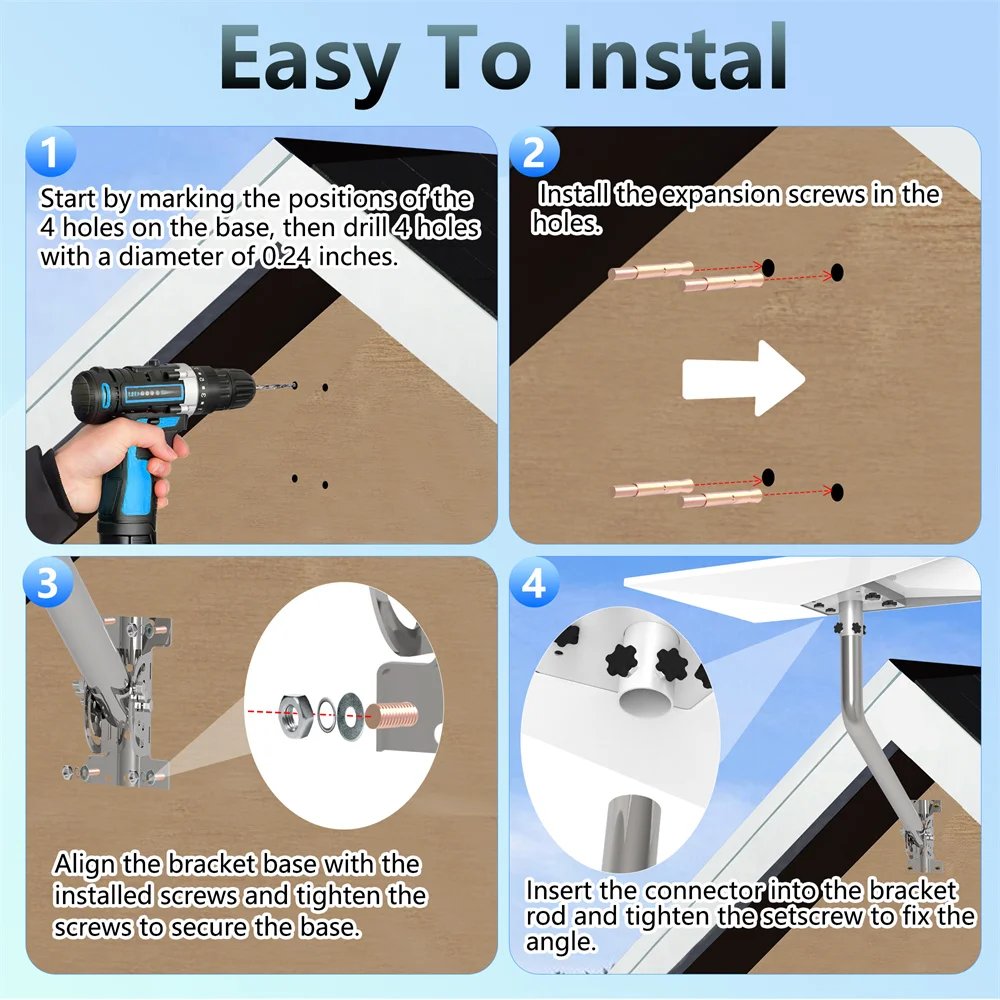 Easy To Instal

1

Start by marking the positions of the 4 holes on the base, then drill 4 holes with a diameter of 0.24 inches.

2

Install the expansion screws in the holes.

3

Align the bracket base with the installed screws and tighten the screws to secure the base.

4

Insert the connector into the bracket rod and tighten the setscrew to fix the angle.