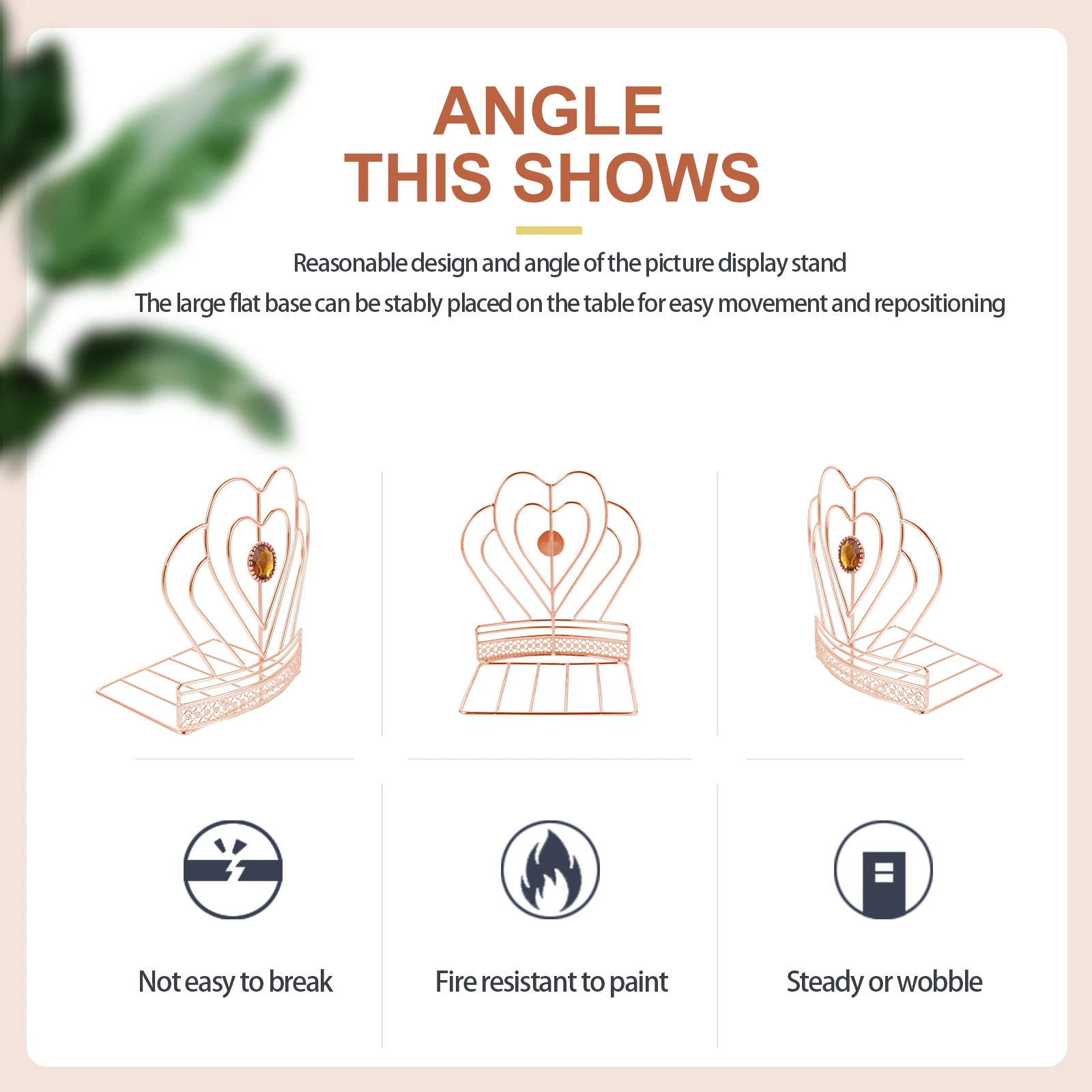 ANGLE
THIS SHOWS

Reasonable design and angle of the picture display stand
The large flat base can be stably placed on the table for easy movement and repositioning

Not easy to break

Fire resistant to paint

Steady or wobble