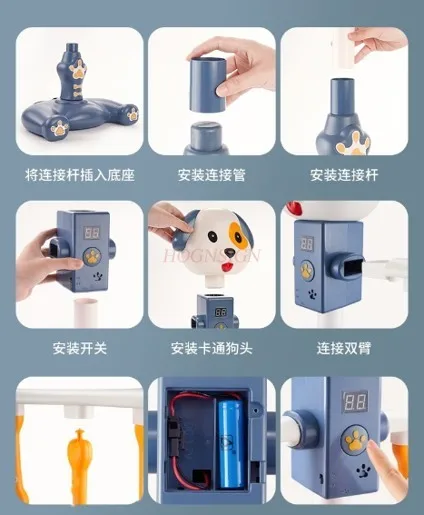 将连接杆插入底座

安装连接管

安装连接杆

88

HOGNSIGN

88

88

安装开关

安装卡通狗头

连接双臂

88