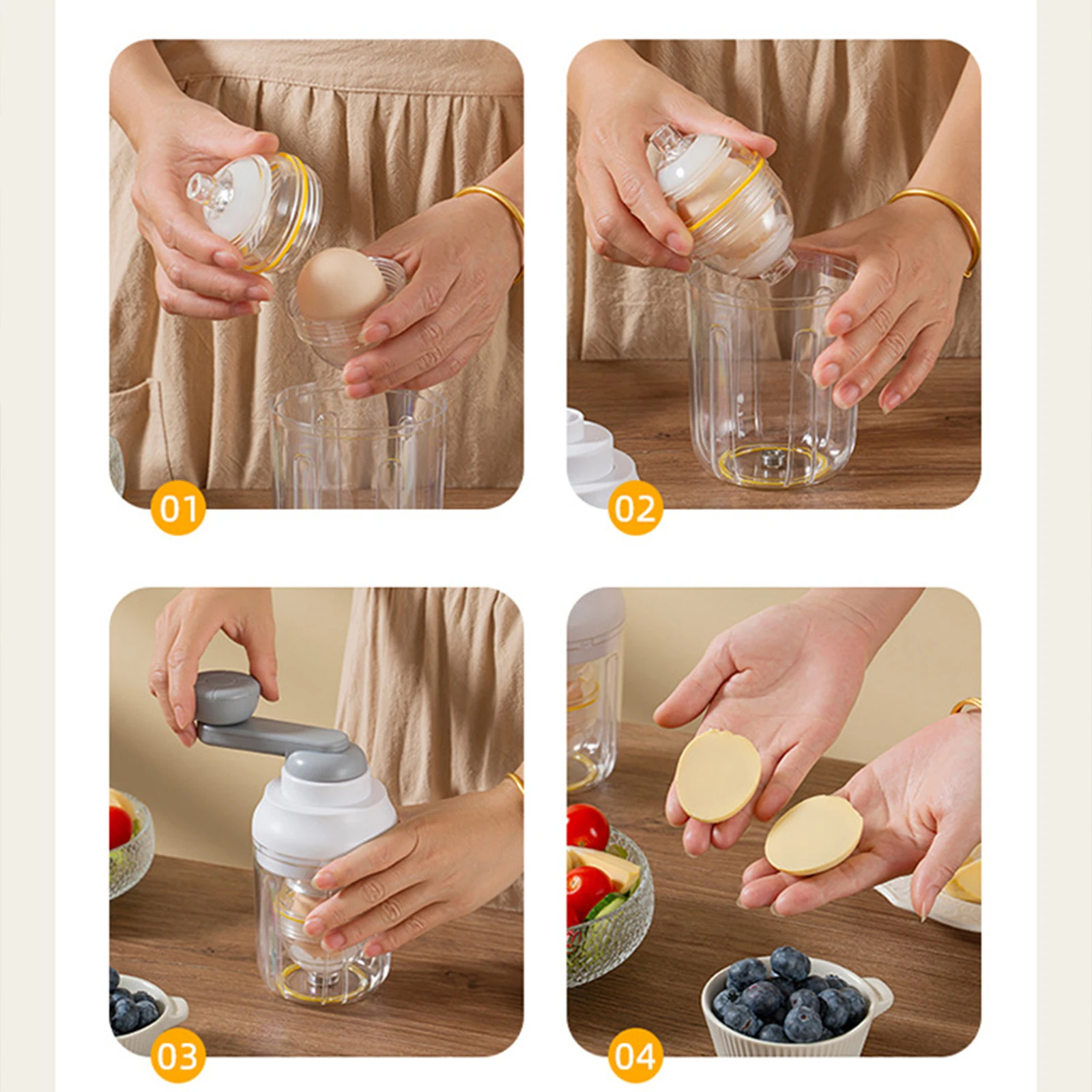 01

02

03

04