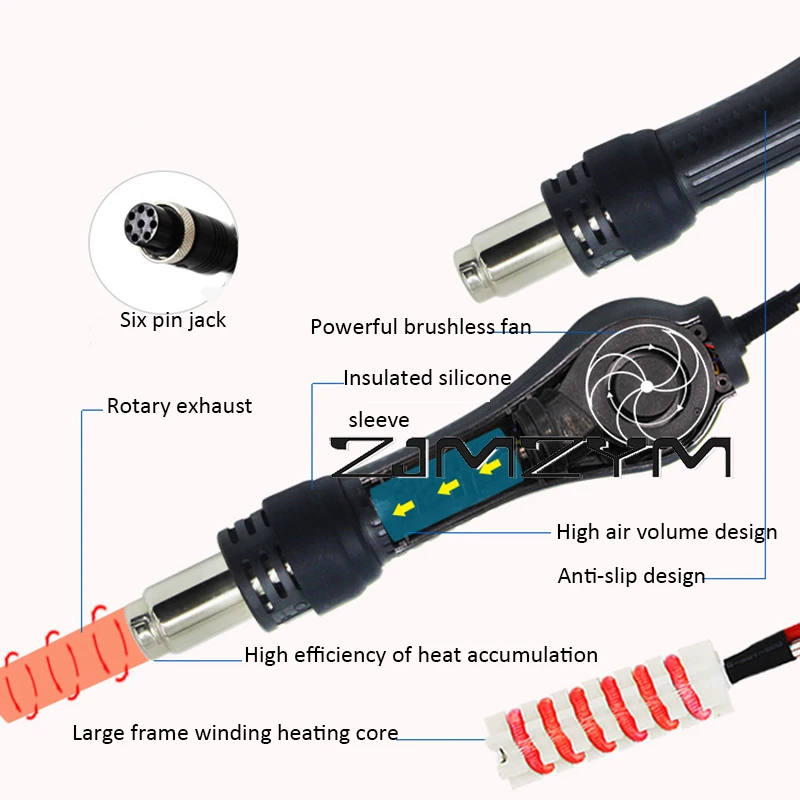 Six pin jack

Powerful brushless fan

Insulated silicone sleeve

Rotary exhaust

ZJMZYM

High air volume design

Anti-slip design

High efficiency of heat accumulation

Large frame winding heating core