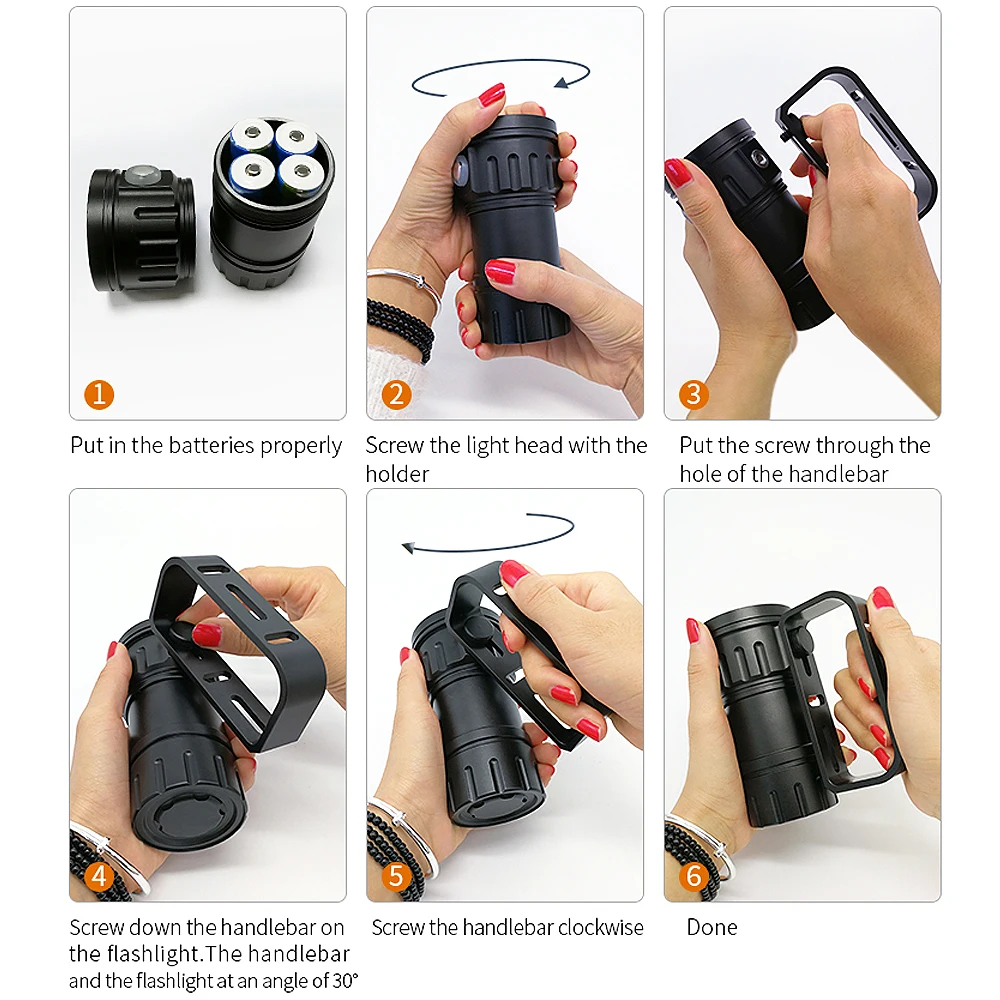 1

Put in the batteries properly

2

Screw the light head with the holder

3

Put the screw through the hole of the handlebar

4

Screw down the handlebar on the flashlight.The handlebar and the flashlight at an angle of 30°

5

Screw the handlebar clockwise

6

Done