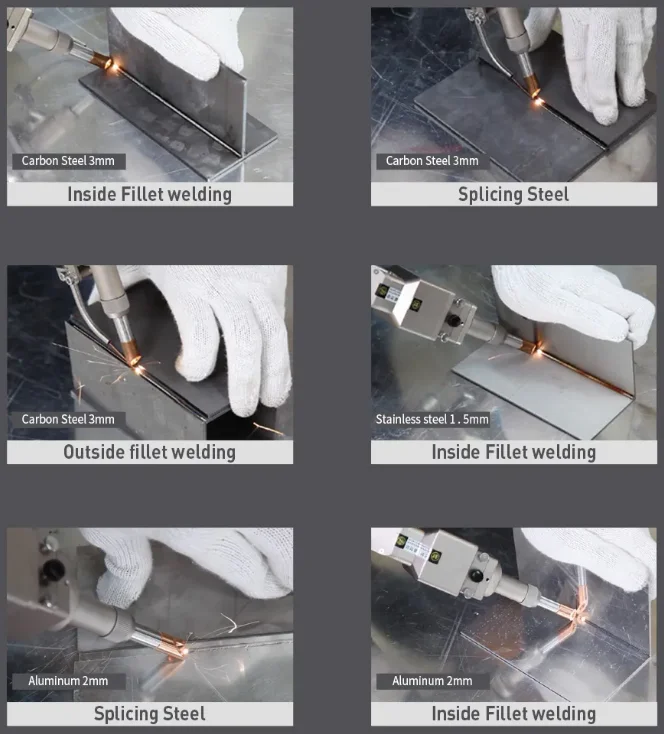 Carbon Steel 3mm
Inside Fillet welding

Carbon Steel 3mm
Splicing Steel

Carbon Steel 3mm
Outside fillet welding

Stainless steel 1 . 5mm
Inside Fillet welding

Aluminum 2mm
Splicing Steel

Aluminum 2mm
Inside Fillet welding