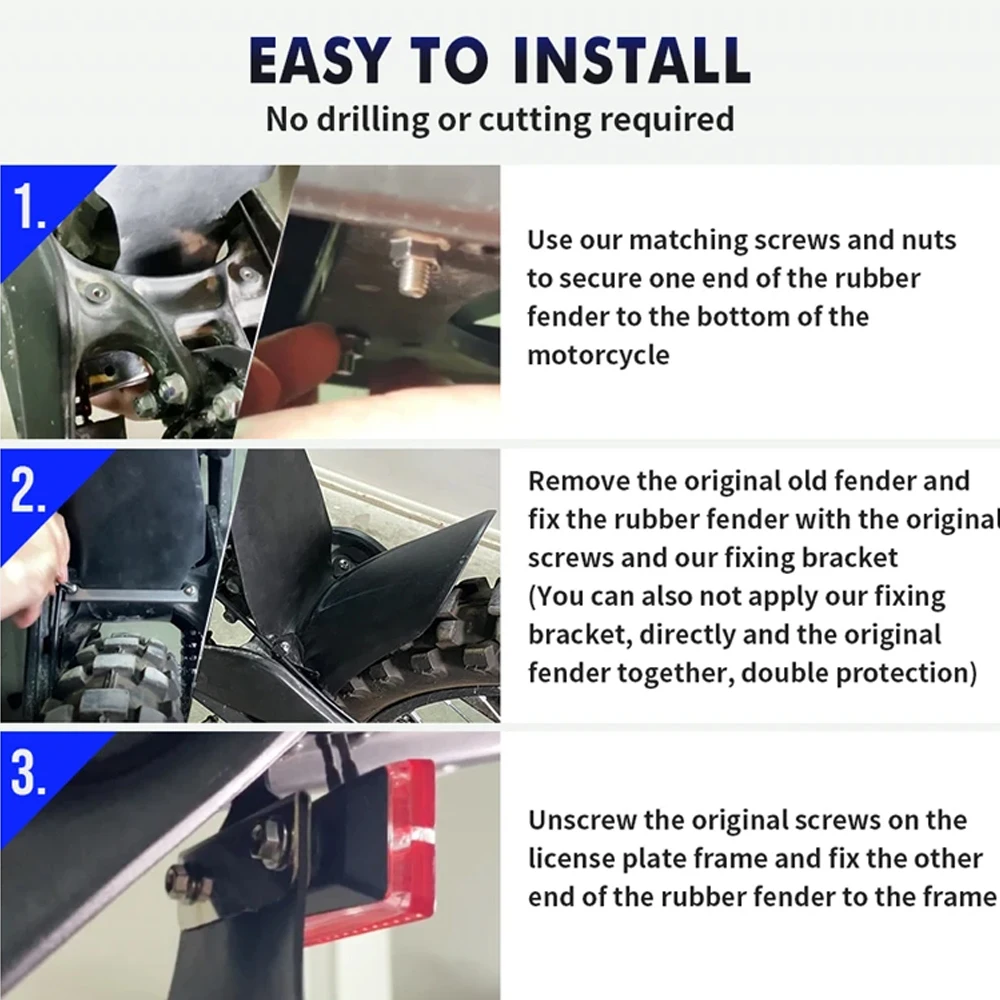 EASY TO INSTALL
No drilling or cutting required

1.

Use our matching screws and nuts to secure one end of the rubber fender to the bottom of the motorcycle

2.

Remove the original old fender and fix the rubber fender with the original screws and our fixing bracket (You can also not apply our fixing bracket, directly and the original fender together, double protection)

3.

Unscrew the original screws on the license plate frame and fix the other end of the rubber fender to the frame