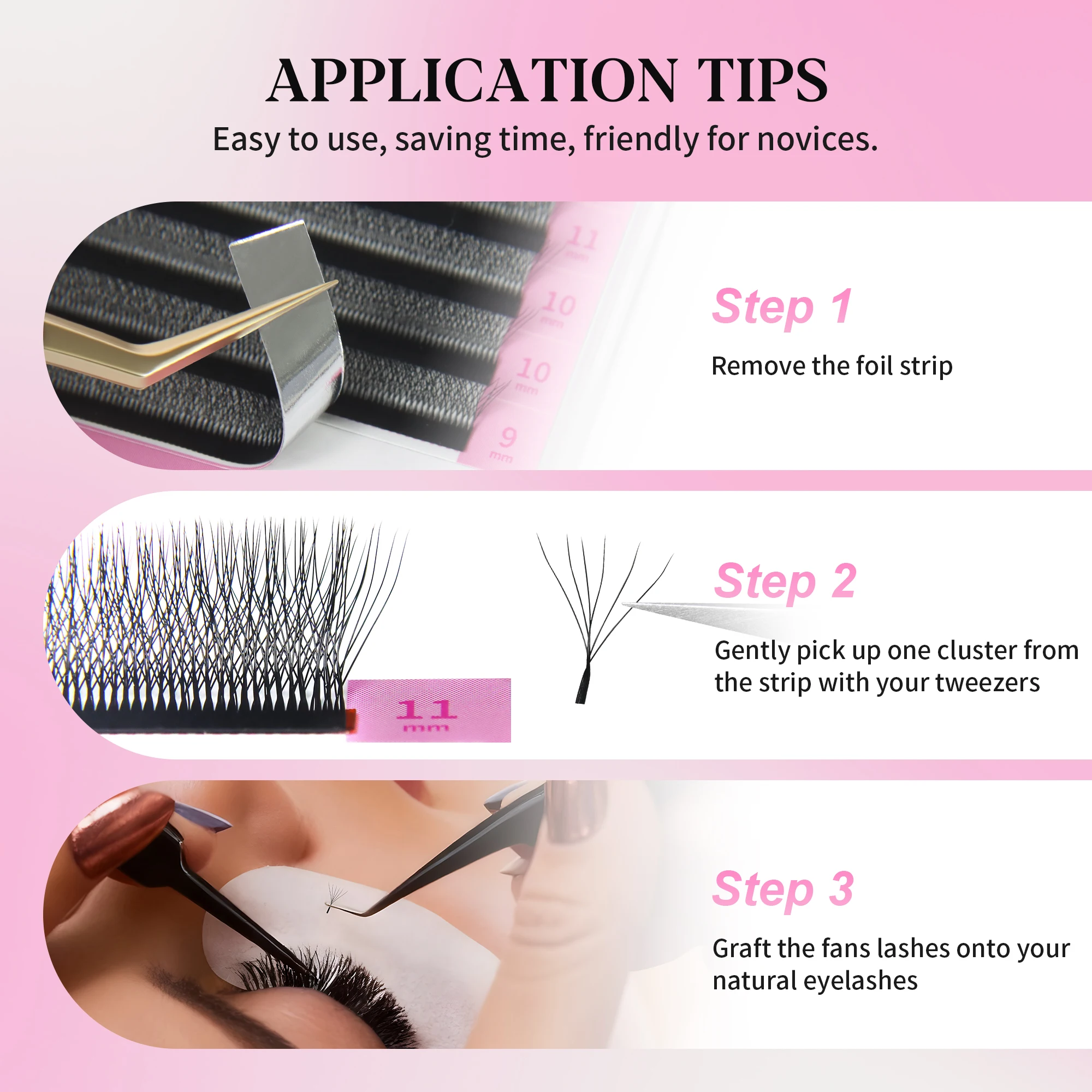 APPLICATION TIPS

Easy to use, saving time, friendly for novices.

11 mm

10 mm

10 mm

9 mm

Step 1

Remove the foil strip

11 mm

Step 2

Gently pick up one cluster from the strip with your tweezers

Step 3

Graft the fans lashes onto your natural eyelashes