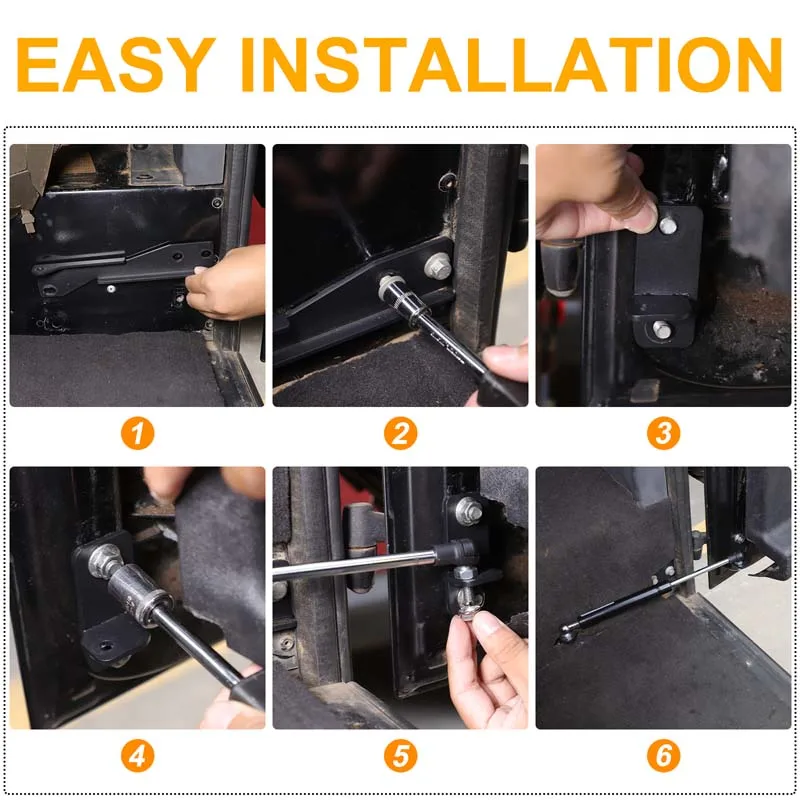 EASY INSTALLATION

1

2

3

4

5

6