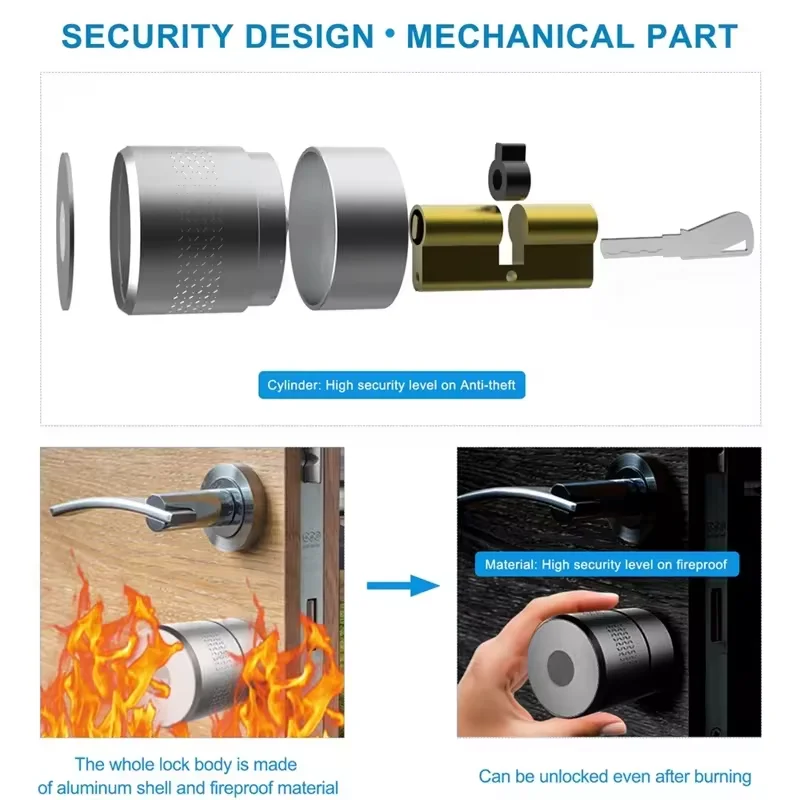 SECURITY DESIGN • MECHANICAL PART

Cylinder: High security level on Anti-theft

Material: High security level on fireproof

The whole lock body is made of aluminum shell and fireproof material

Can be unlocked even after burning