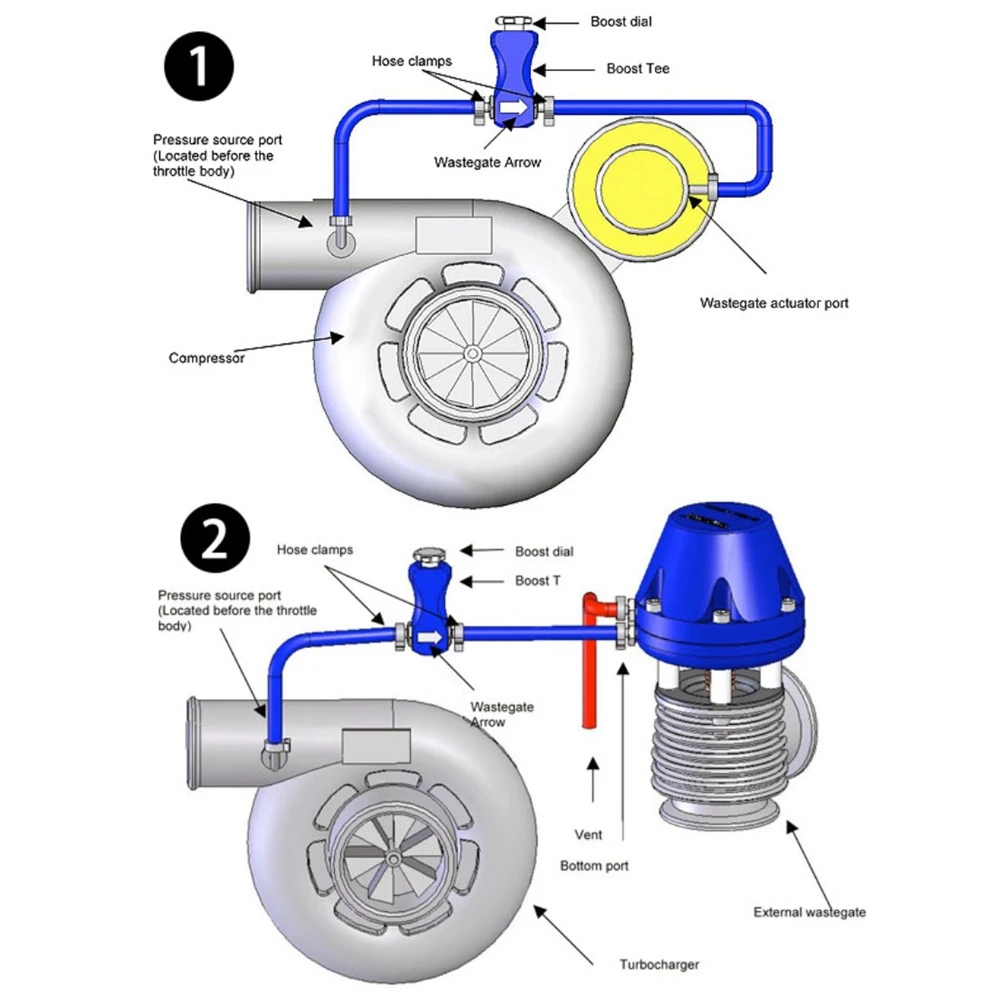 1

Boost dial

Hose clamps

Boost Tee

Pressure source port (Located before the throttle body)

Wastegate Arrow

Wastegate actuator port

Compressor

2

Hose clamps

Boost dial

Boost T

Pressure source port (Located before the throttle body)

Wastegate Arrow

Vent

Bottom port

External wastegate

Turbocharger