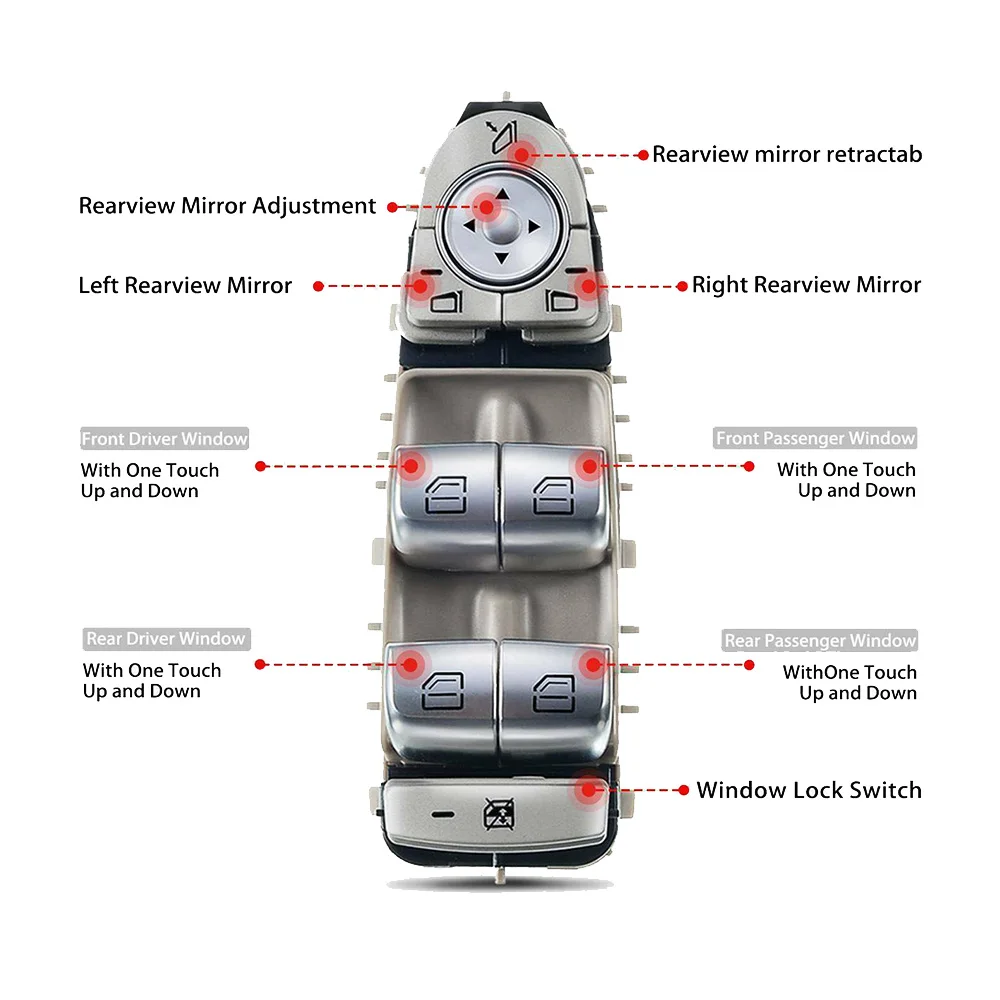 Rearview mirror retractab

Rearview Mirror Adjustment

Left Rearview Mirror

Right Rearview Mirror

Front Driver Window
With One Touch
Up and Down

Front Passenger Window
With One Touch
Up and Down

Rear Driver Window
With One Touch
Up and Down

Rear Passenger Window
WithOne Touch
Up and Down

Window Lock Switch