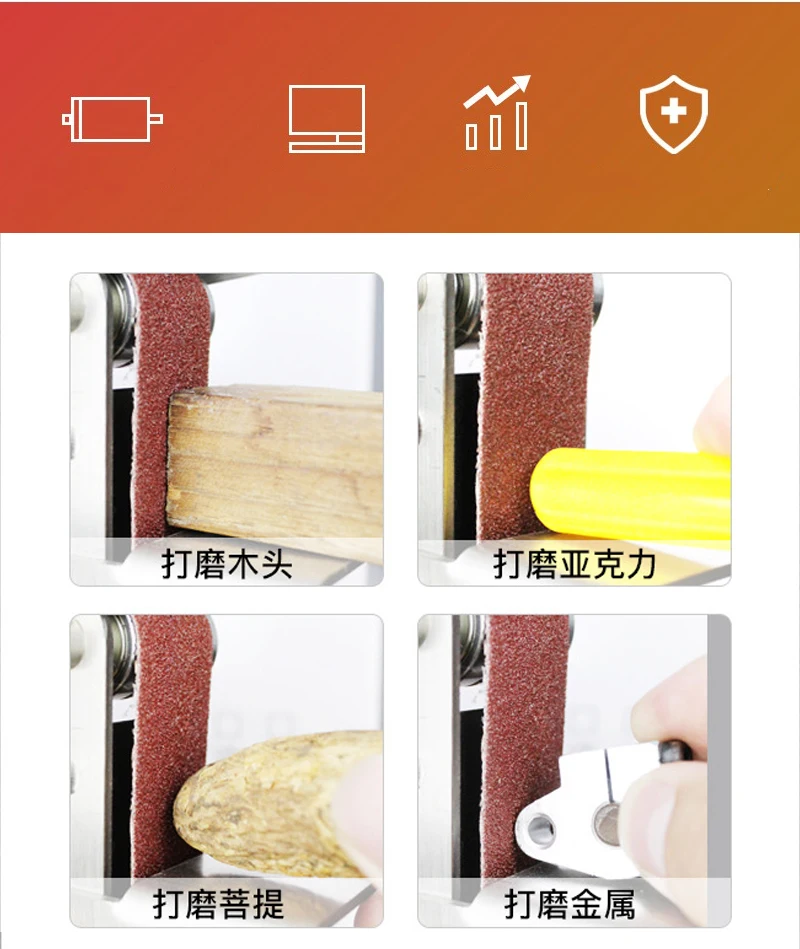 打磨木头

打磨亚克力

打磨菩提

打磨金属