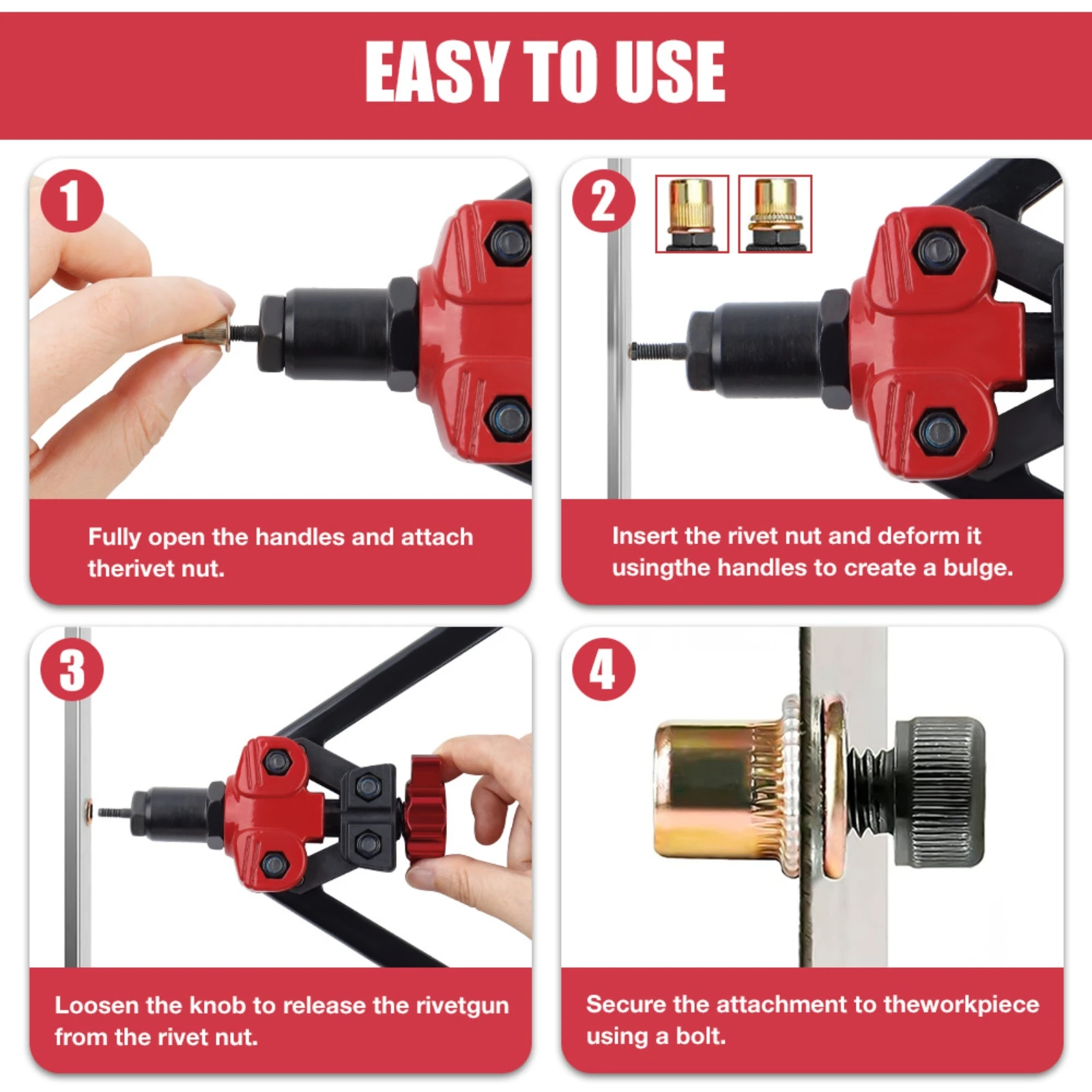 EASY TO USE

1

Fully open the handles and attach therivet nut.

2

Insert the rivet nut and deform it usingthe handles to create a bulge.

3

Loosen the knob to release the rivetgun from the rivet nut.

4

Secure the attachment to theworkpiece using a bolt.