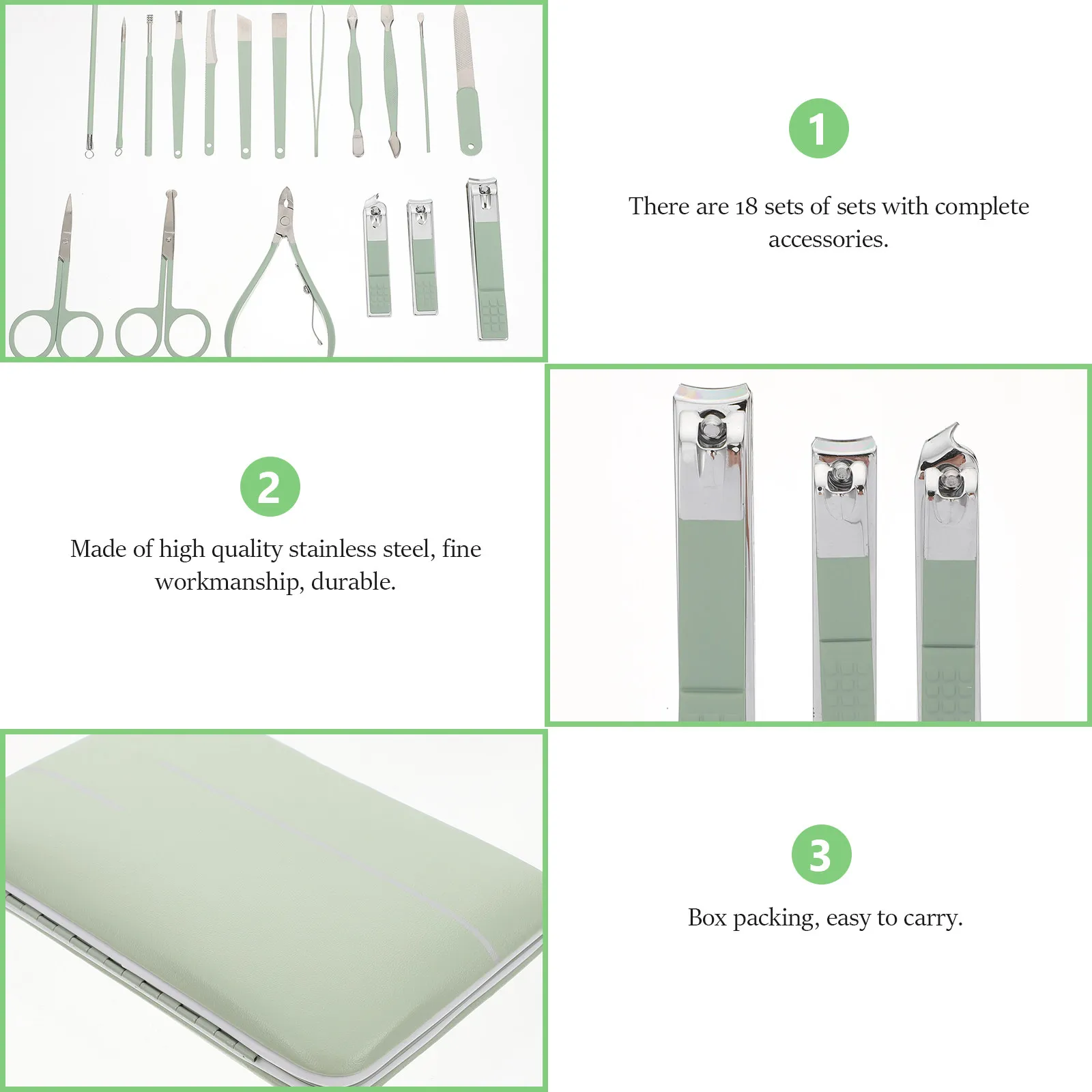 1

There are 18 sets of sets with complete accessories.

2

Made of high quality stainless steel, fine workmanship, durable.

3

Box packing, easy to carry.