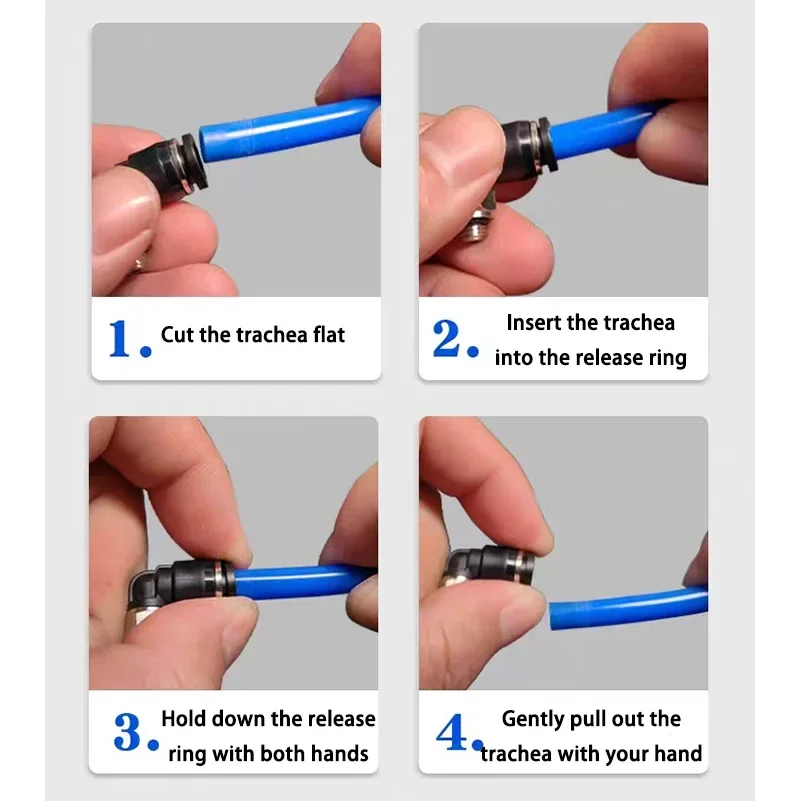 1. Cut the trachea flat

2. Insert the trachea into the release ring

3. Hold down the release ring with both hands

4. Gently pull out the trachea with your hand