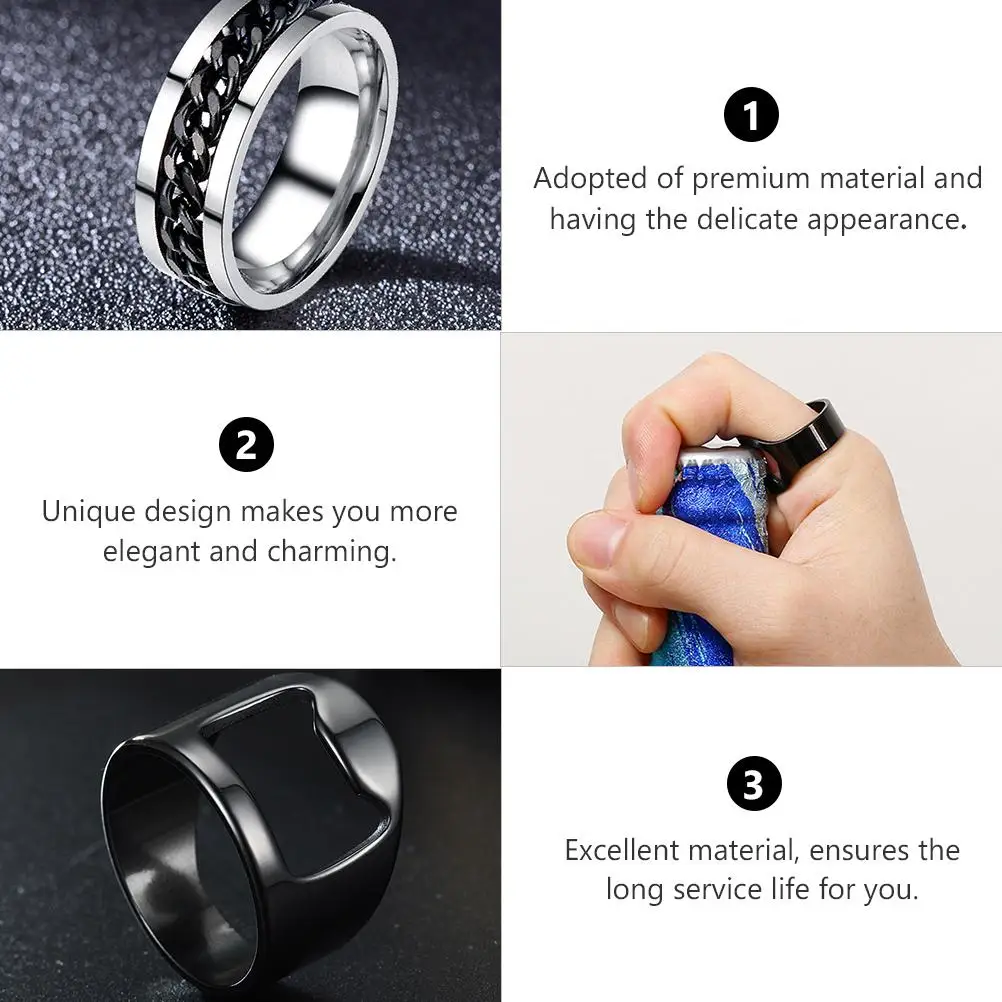 1

Adopted of premium material and having the delicate appearance.

2

Unique design makes you more elegant and charming.

3

Excellent material, ensures the long service life for you.