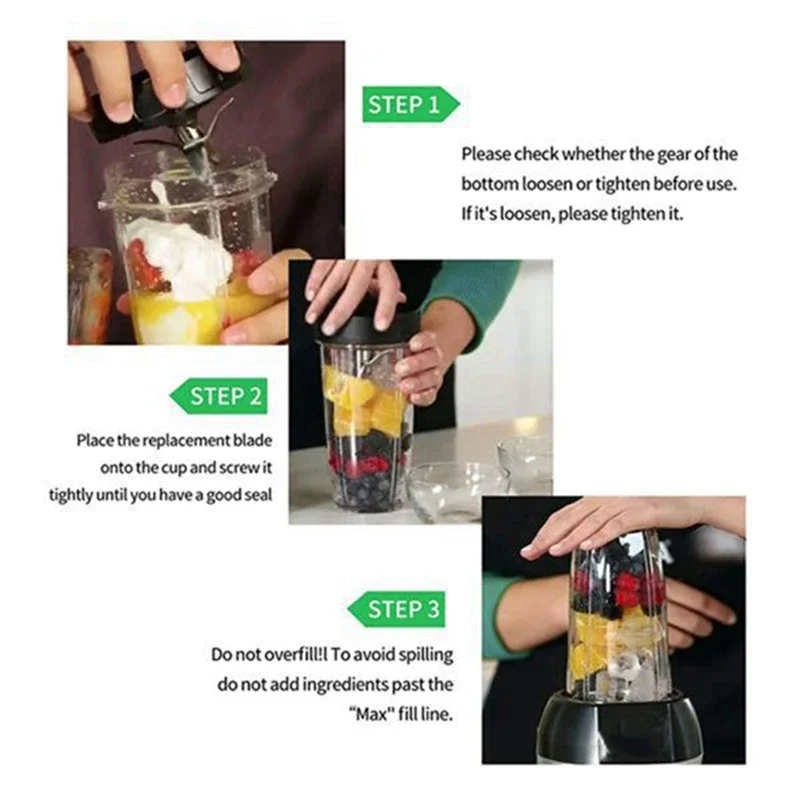 STEP 1

Please check whether the gear of the bottom loosen or tighten before use. If it's loosen, please tighten it.

STEP 2

Place the replacement blade onto the cup and screw it tightly until you have a good seal

STEP 3

Do not overfill!l To avoid spilling do not add ingredients past the "Max" fill line.