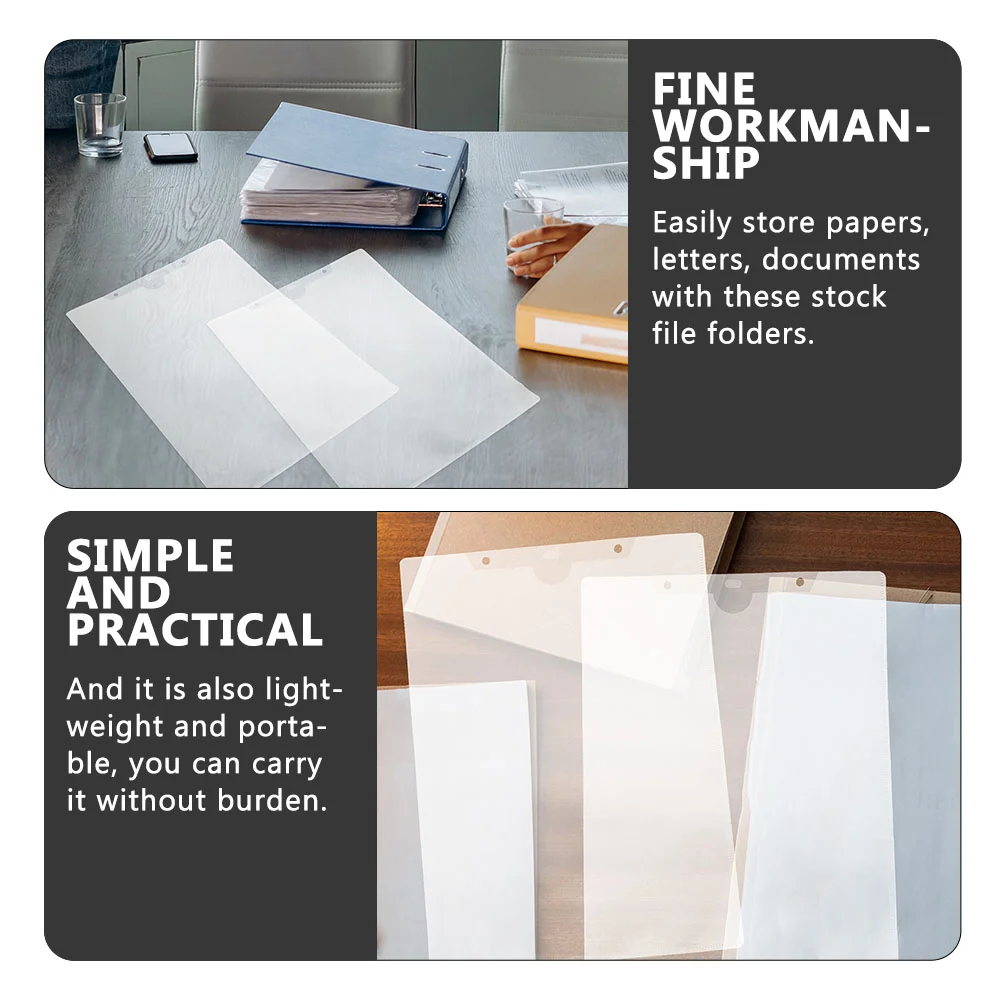 FINE WORKMANSHIP

Easily store papers, letters, documents with these stock file folders.

SIMPLE AND PRACTICAL

And it is also lightweight and portable, you can carry it without burden.