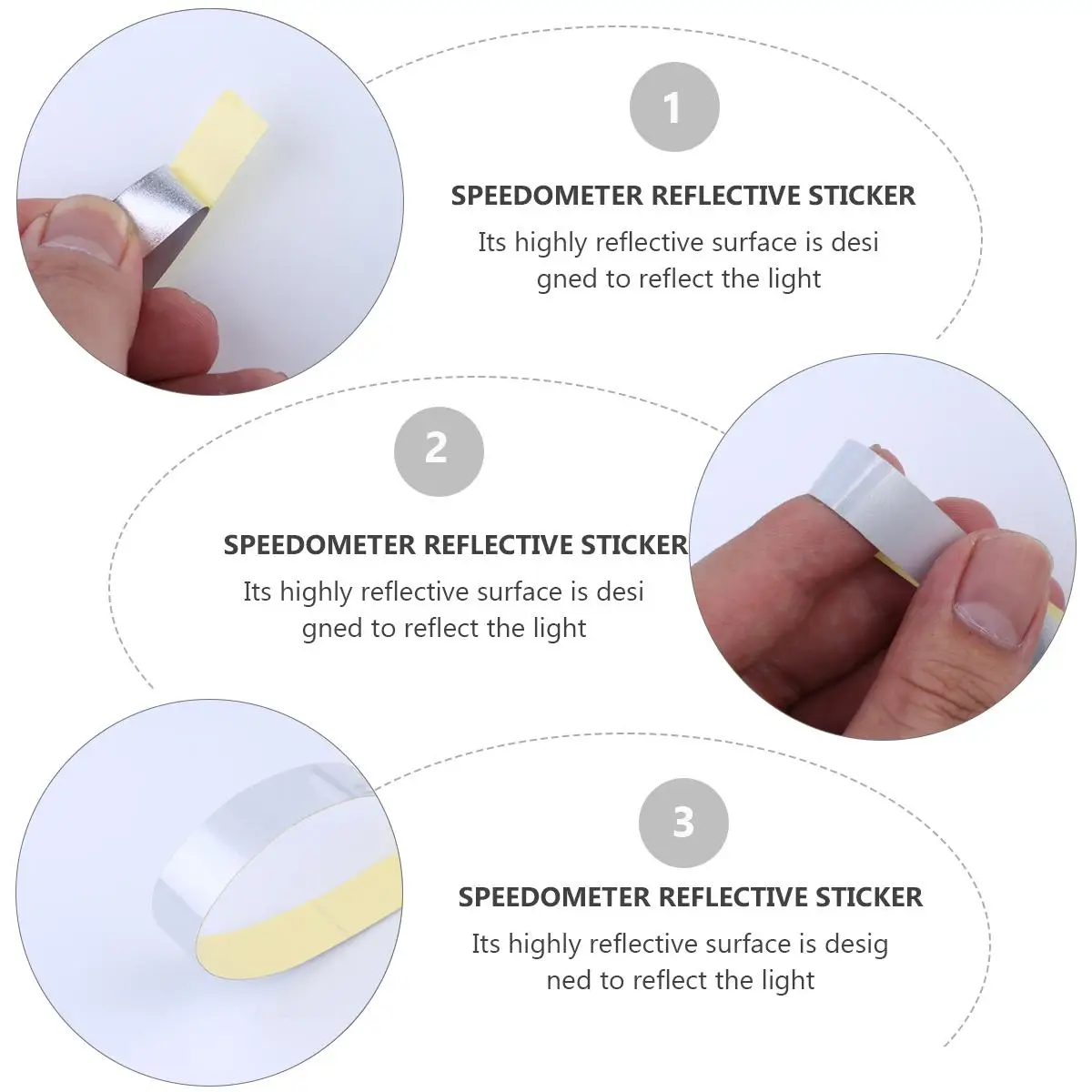 1

SPEEDOMETER REFLECTIVE STICKER

Its highly reflective surface is desi gned to reflect the light

2

SPEEDOMETER REFLECTIVE STICKER

Its highly reflective surface is desi gned to reflect the light

3

SPEEDOMETER REFLECTIVE STICKER

Its highly reflective surface is desig ned to reflect the light