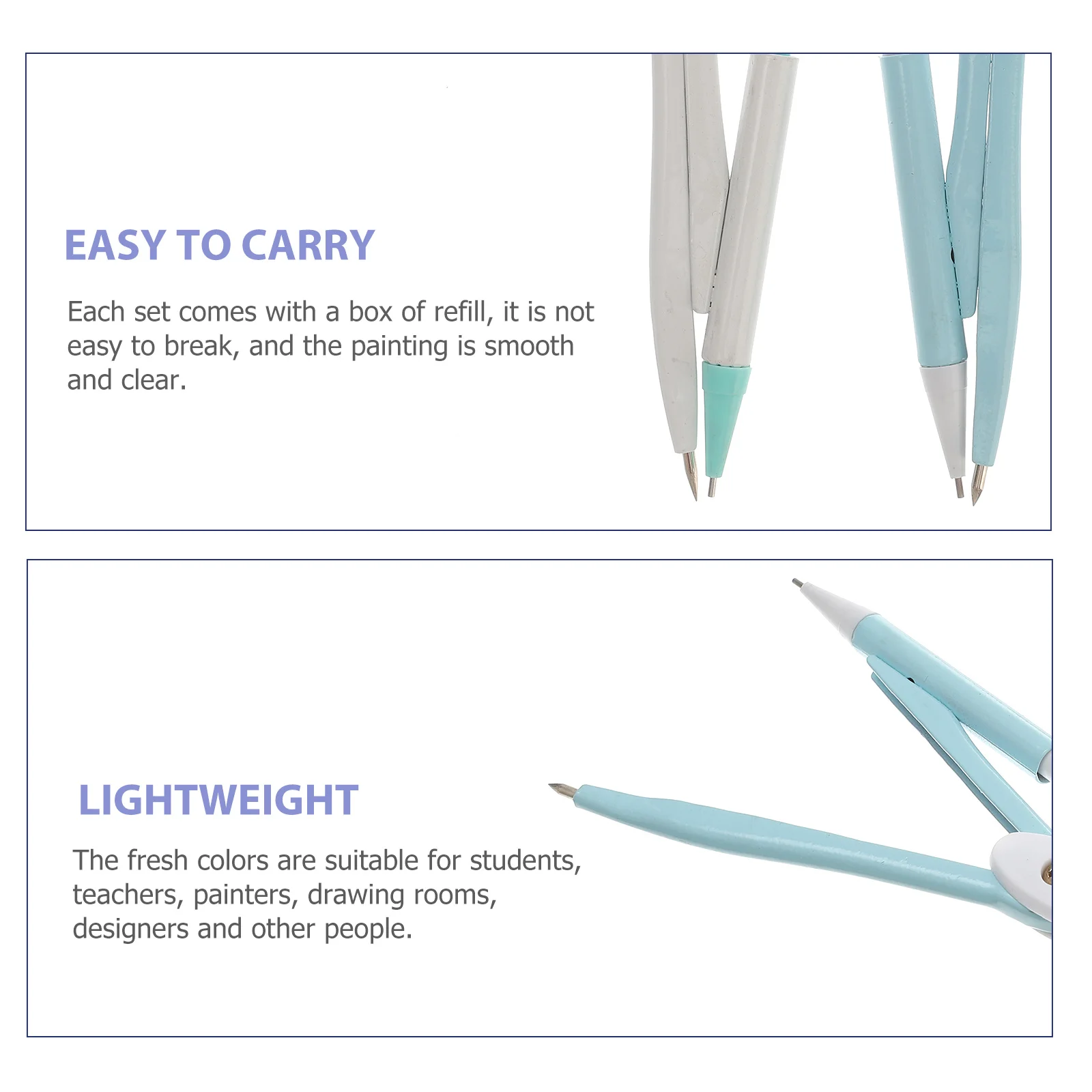 EASY TO CARRY

Each set comes with a box of refill, it is not easy to break, and the painting is smooth and clear.

LIGHTWEIGHT

The fresh colors are suitable for students, teachers, painters, drawing rooms, designers and other people.