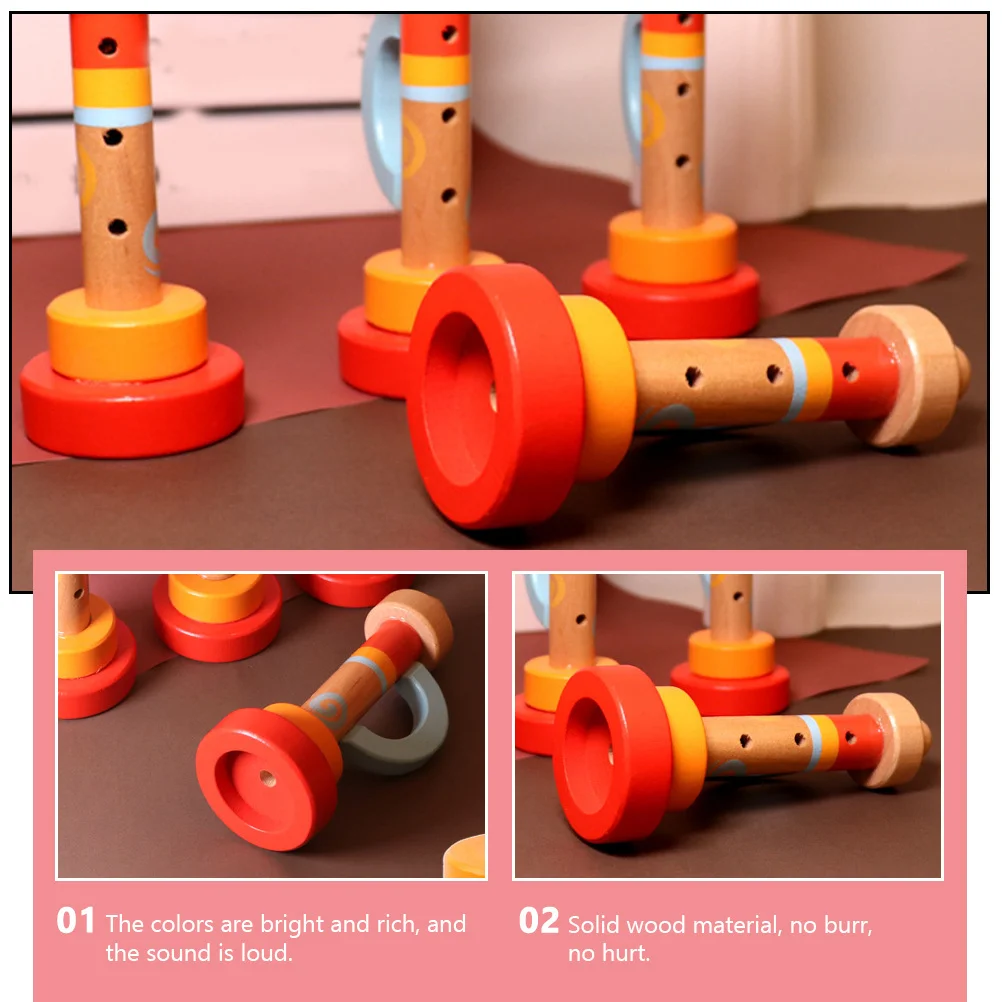 01 The colors are bright and rich, and the sound is loud.

02 Solid wood material, no burr, no hurt.