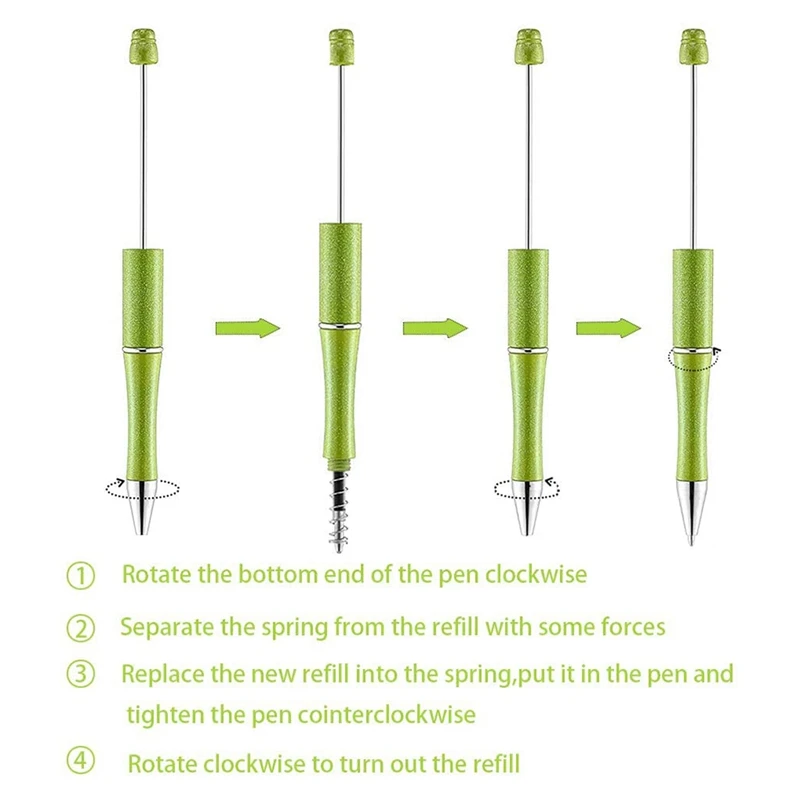 ① Rotate the bottom end of the pen clockwise

② Separate the spring from the refill with some forces

③ Replace the new refill into the spring,put it in the pen and tighten the pen cointerclockwise

④ Rotate clockwise to turn out the refill