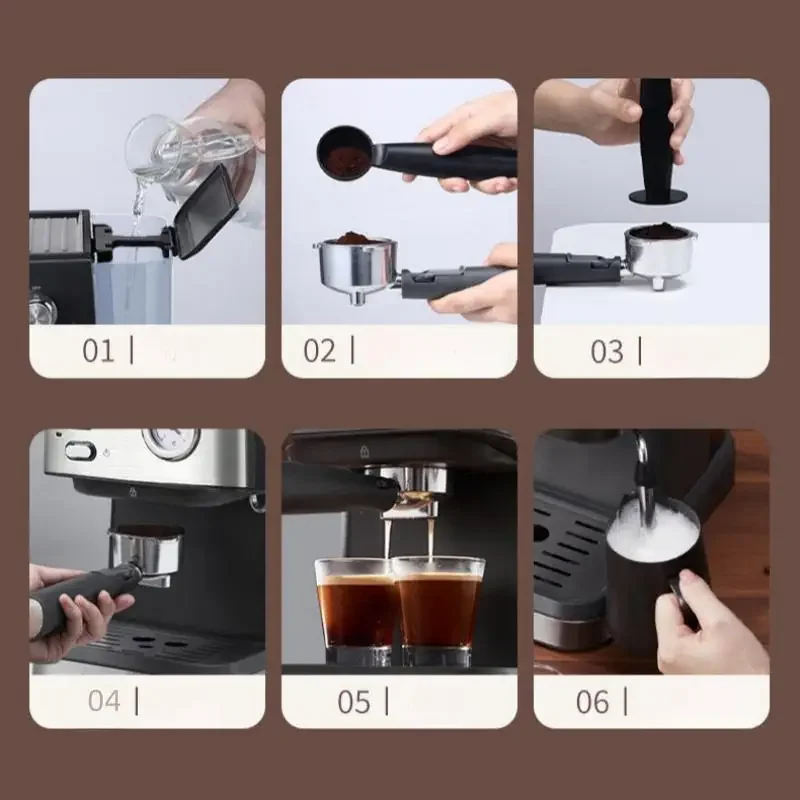 01 |

02 |

03 |

04 |

05 |

06 |