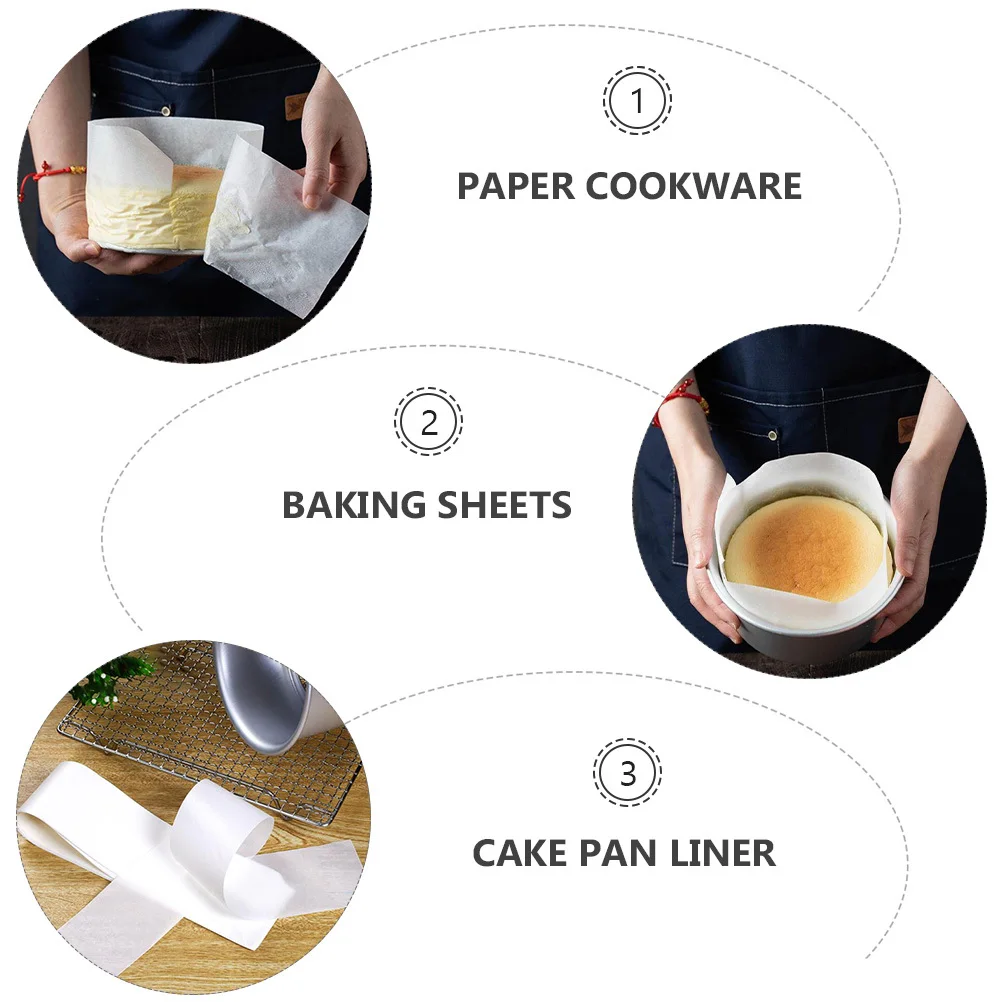 1

PAPER COOKWARE

2

BAKING SHEETS

3

CAKE PAN LINER