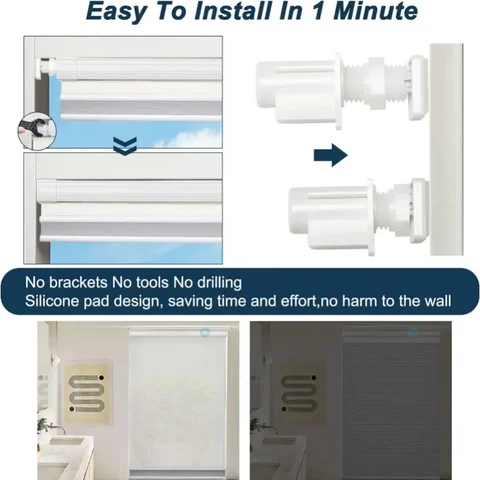 Easy To Install In 1 Minute

No brackets No tools No drilling
Silicone pad design, saving time and effort,no harm to the wall