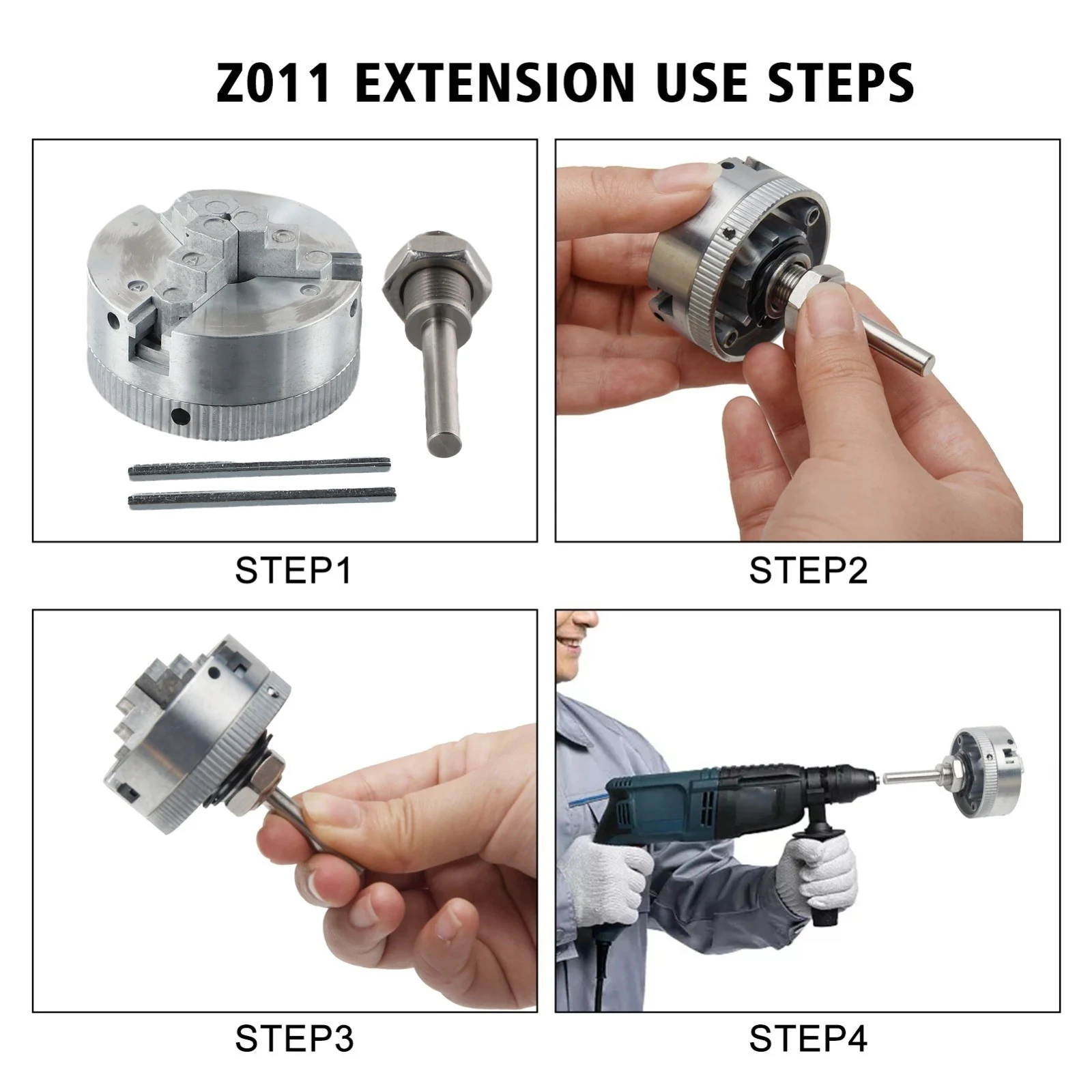 Z011 EXTENSION USE STEPS

STEP1

STEP2

STEP3

STEP4