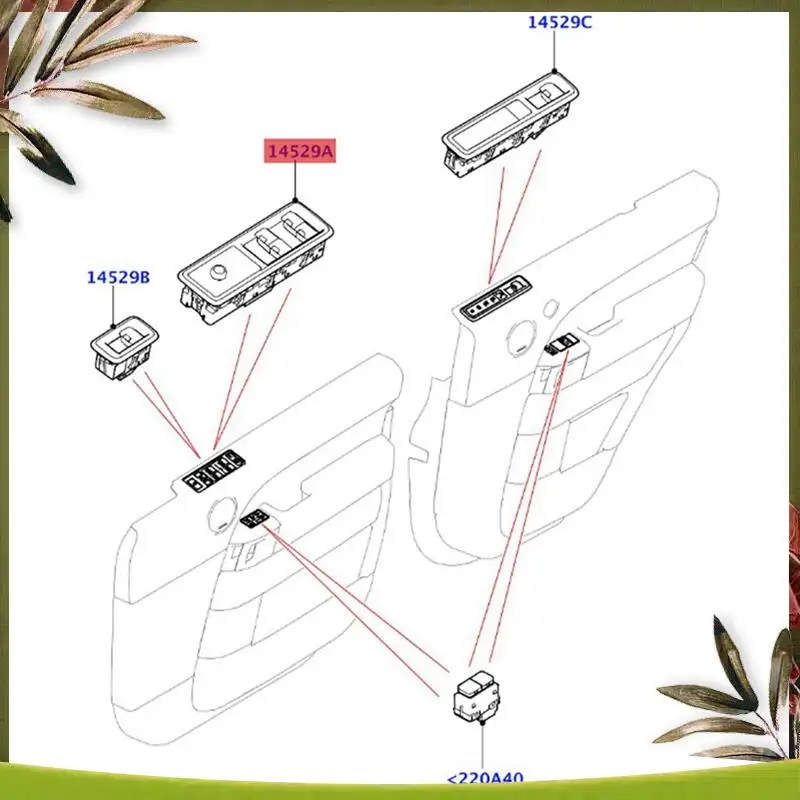 14529C

14529A

14529B

<220A40